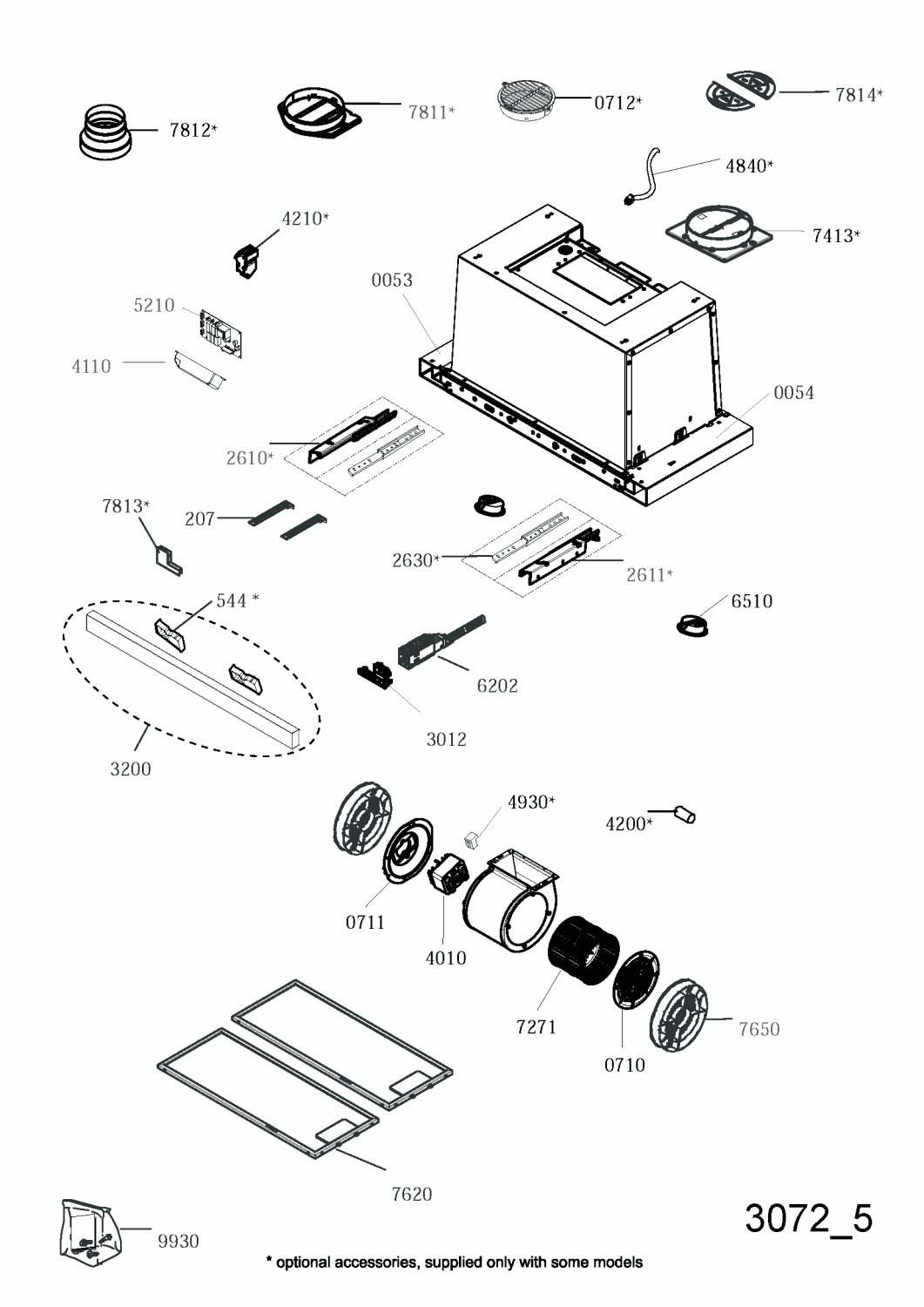 7812*
7811*
0712*
7814*
4840*
4210*
7413*
0053
5210
4110
0054
2610*
7813*
207
2630*
2611*
544 *
6510
6202
3012
3200
4930*
4200*
0711
4010
7271
7650
0710
7620
9930
3072_5
* optional accessories, supplied only with some models