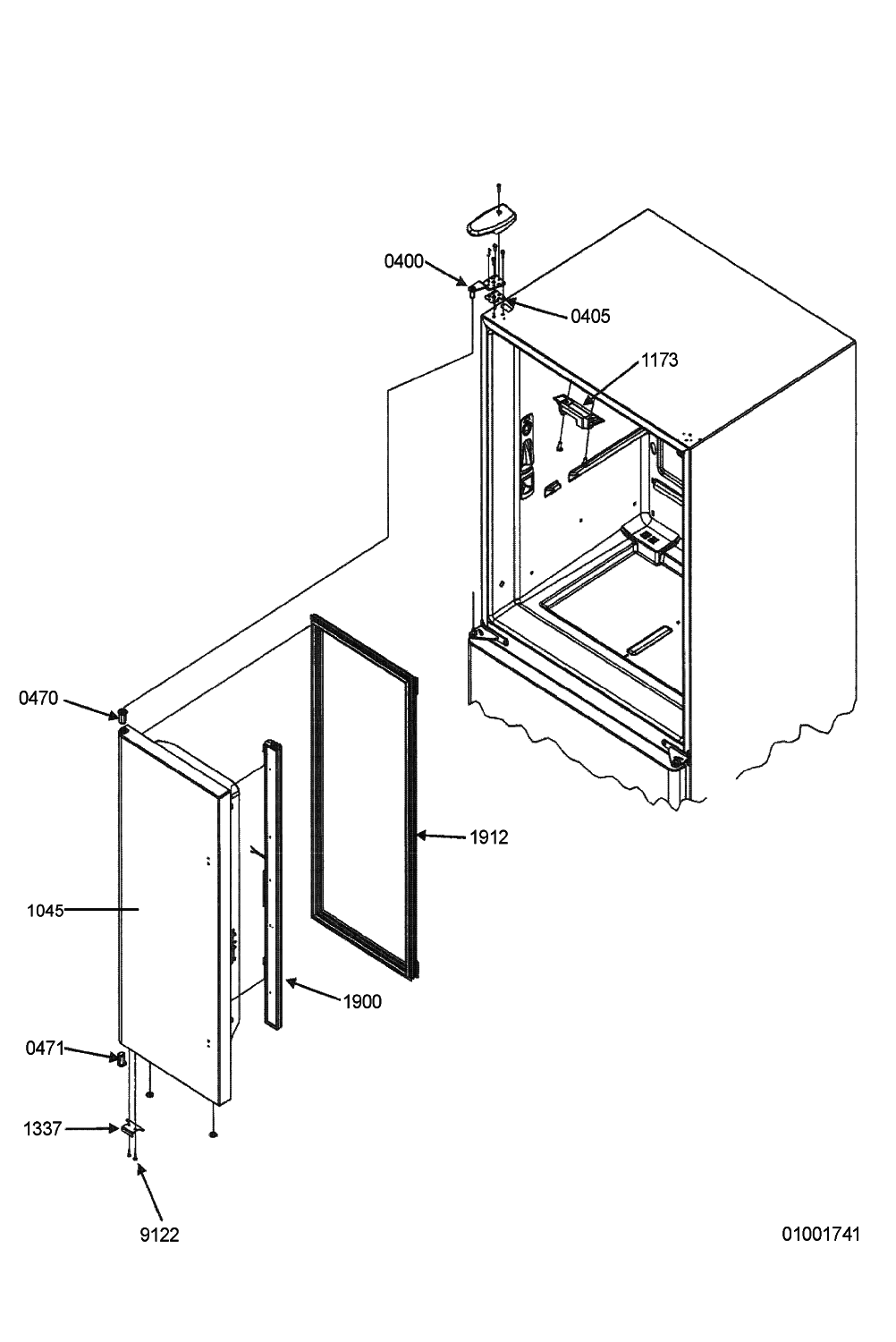 0400
0405
1173
0470
1912
1045
1900
0471
1337
9122
01001741