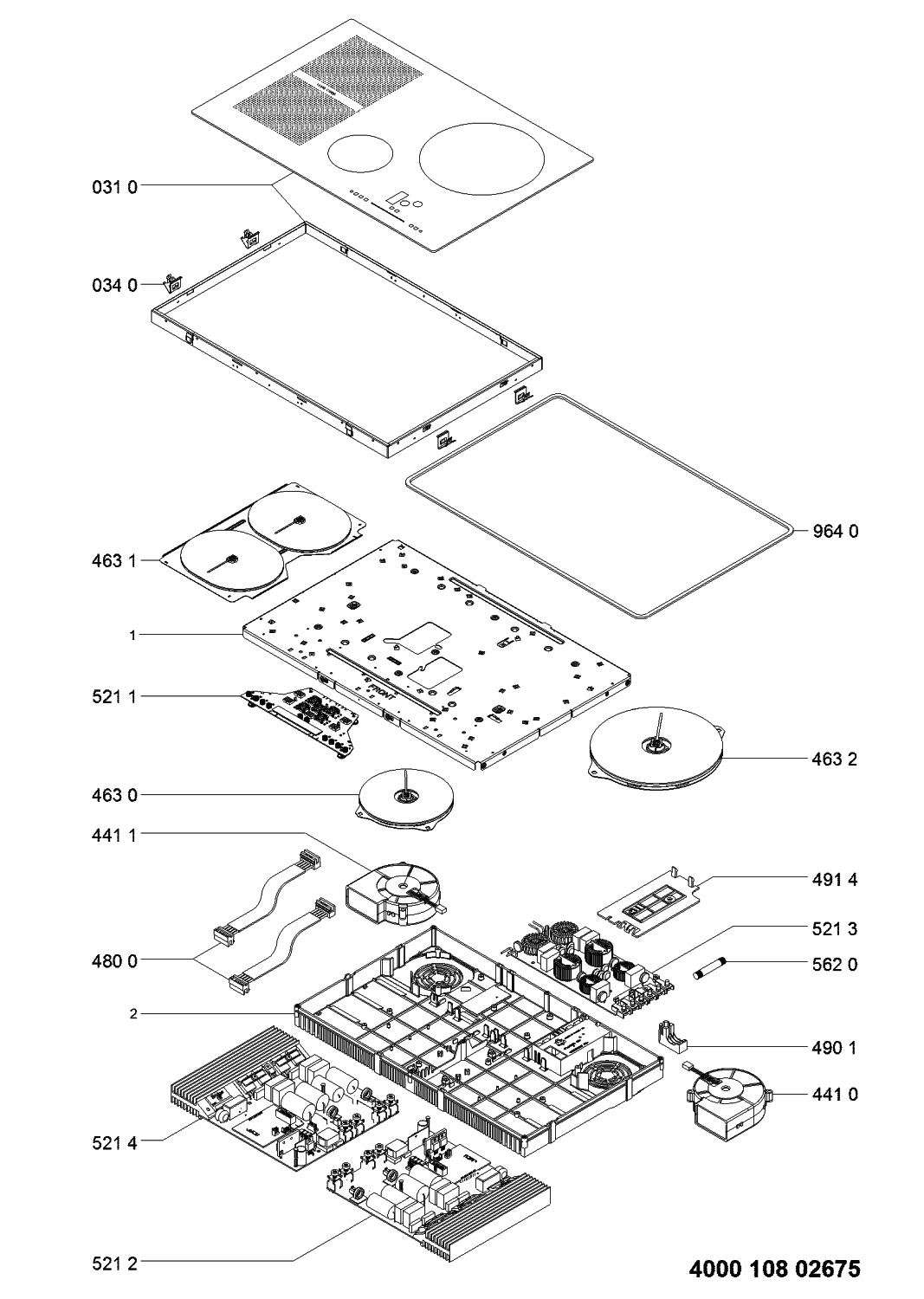 031 0

034 0

964 0

463 1

1

FRONT

521 1

463 2

463 0

441 1

491 4

521 3

480 0

562 0

2

490 1

441 0

521 4

521 2

4000 108 02675