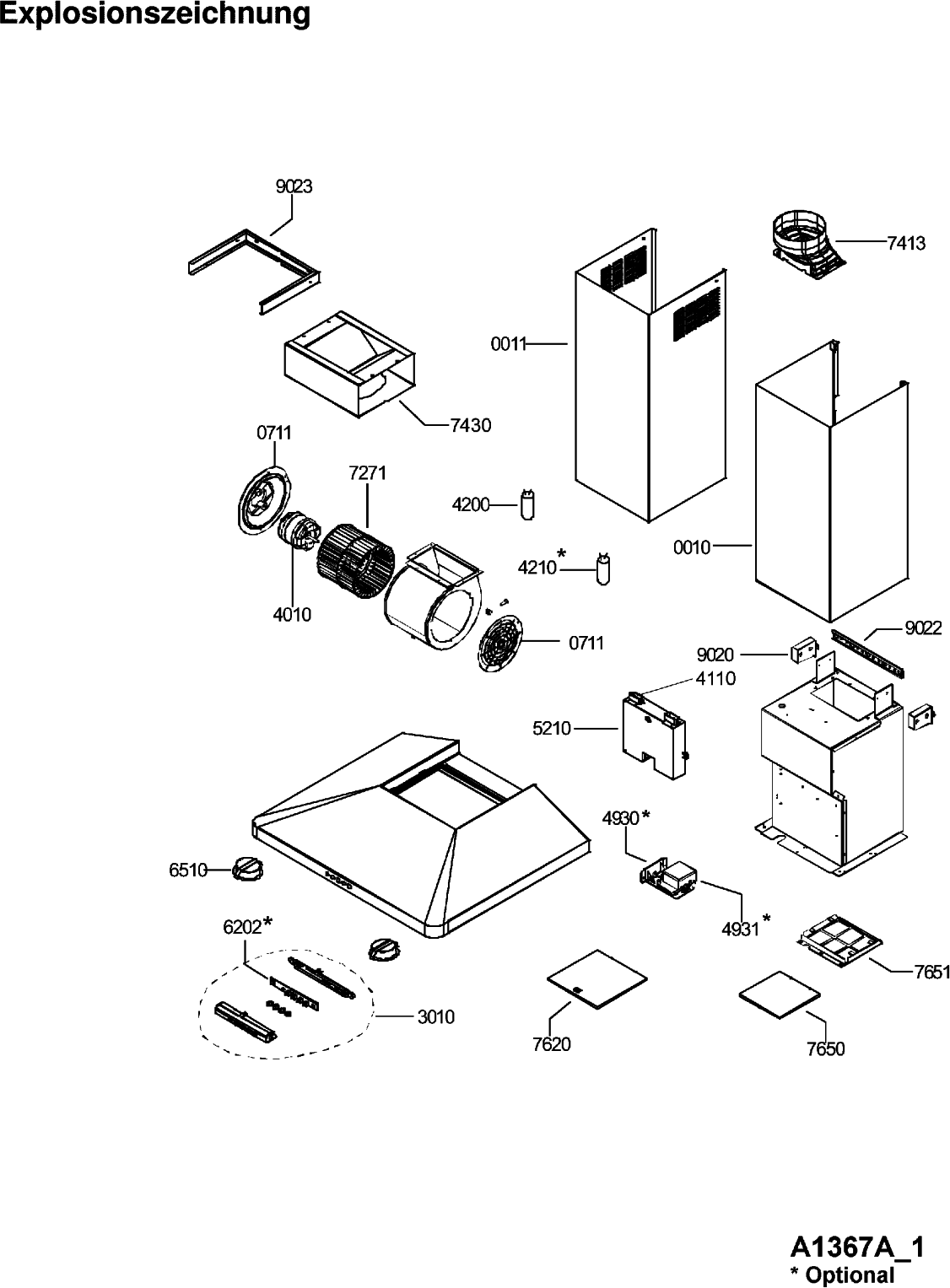 Explosionszeichnung

9023

7413

0011

7430

0711

7271

4200

4210*

0010

4010

0711

9022

9020

4110

5210

4930*

6510

4931*

6202*

7651

3010

7620

7650

A1367A_1
* Optional