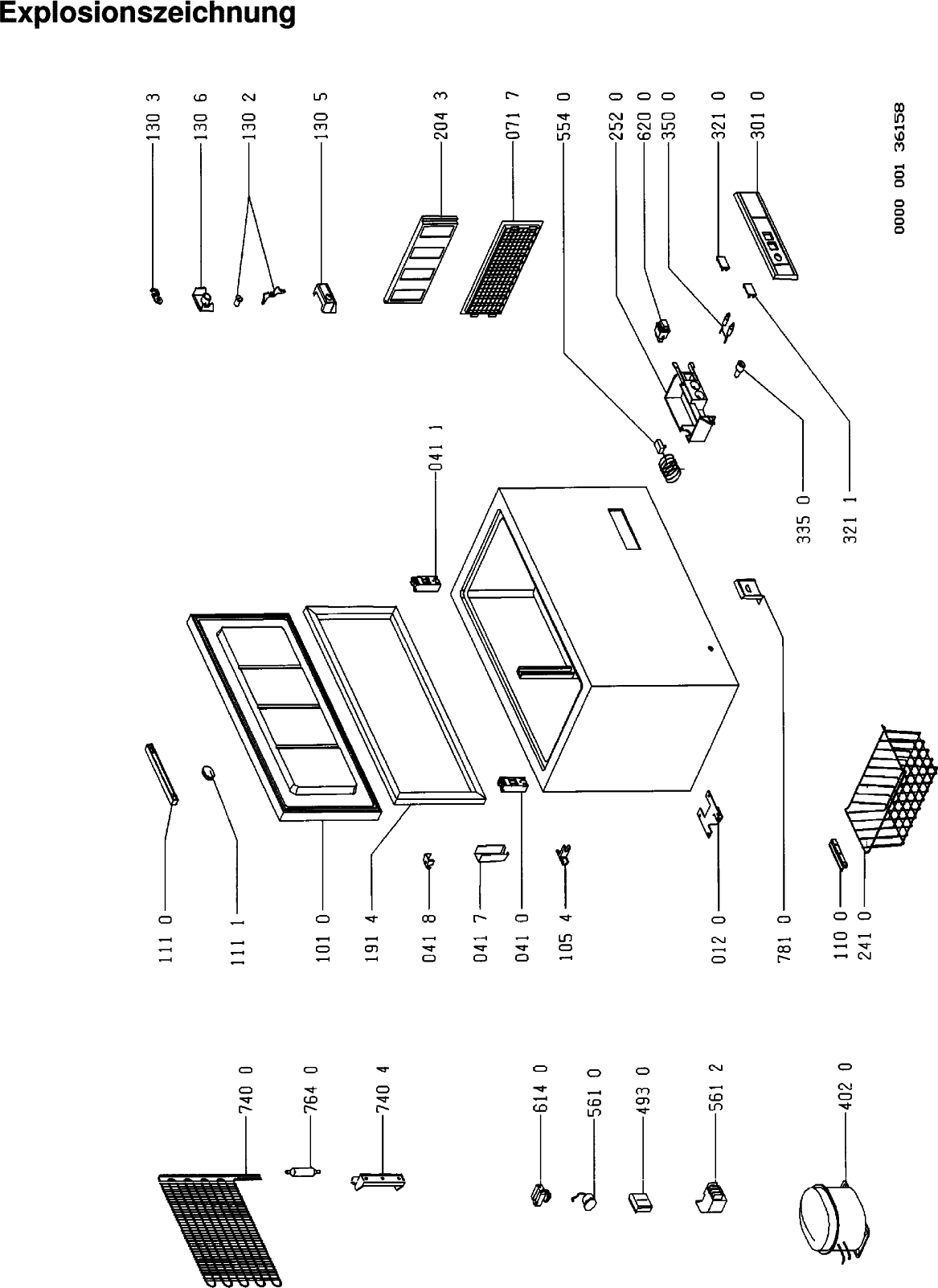 Explosionszeichnung

130 3
130 6
130 2
130 5
204 3
071 7
554 0
252 0
620 0
350 0
321 0
301 0
0000 001 36158

041 1
335 0
321 1

111 0
111 1
101 0
191 4
041 8
041 7
041 0
105 4
012 0
781 0
110 0
241 0

740 0
764 0
740 4
614 0
561 0
493 0
561 2
402 0