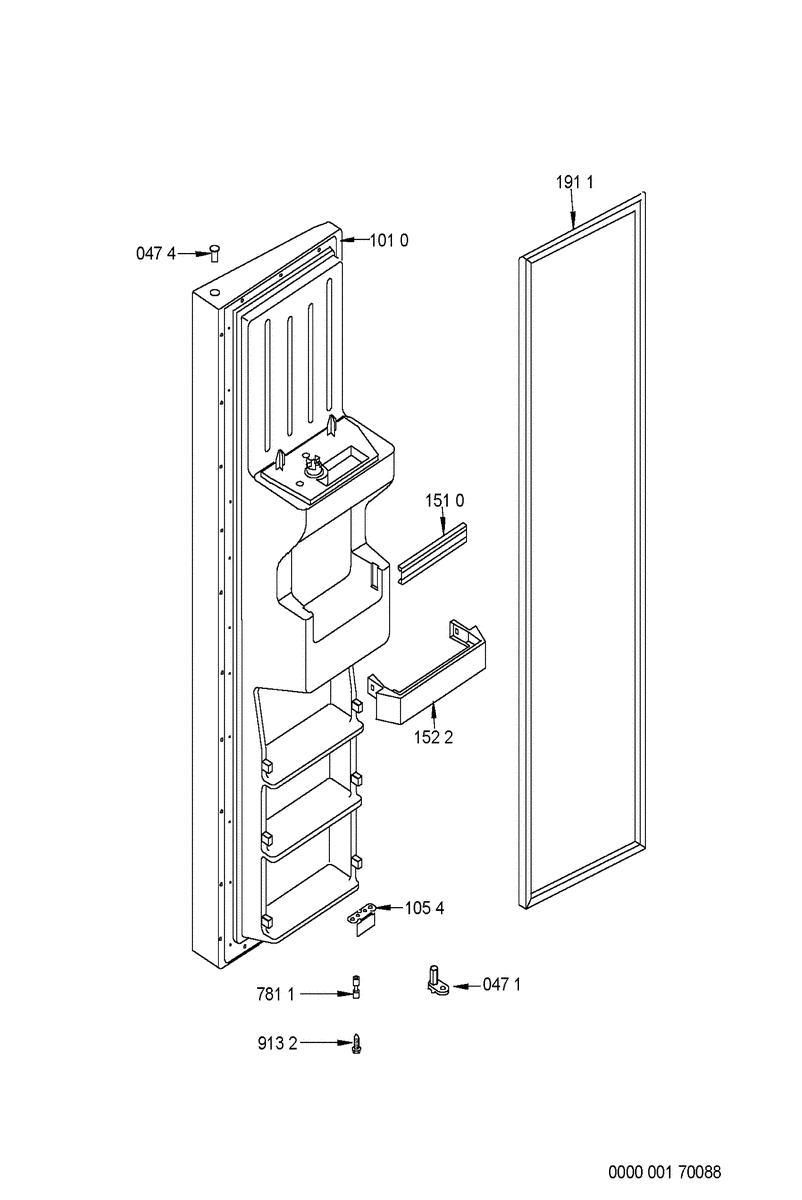 191 1

047 4

101 0

151 0

152 2

105 4

781 1

047 1

913 2

0000 001 70088