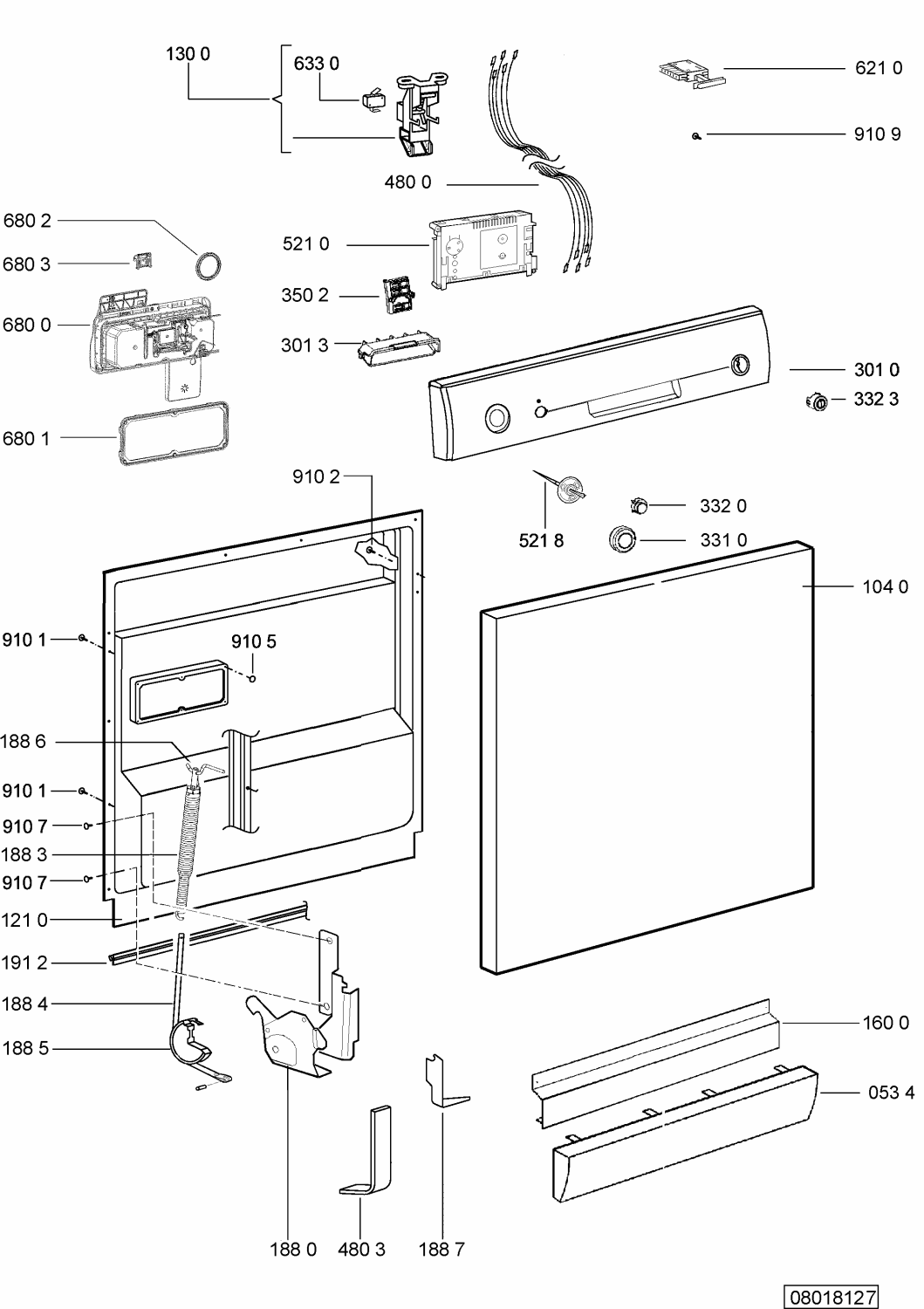 130 0
633 0
621 0
910 9
480 0
680 2
680 3
521 0
350 2
680 0
301 3
301 0
332 3
680 1
910 2
521 8
332 0
331 0
104 0
910 1
910 5
188 6
910 1
910 7
188 3
910 7
121 0
191 2
188 4
188 5
160 0
053 4
188 0
480 3
188 7
08018127