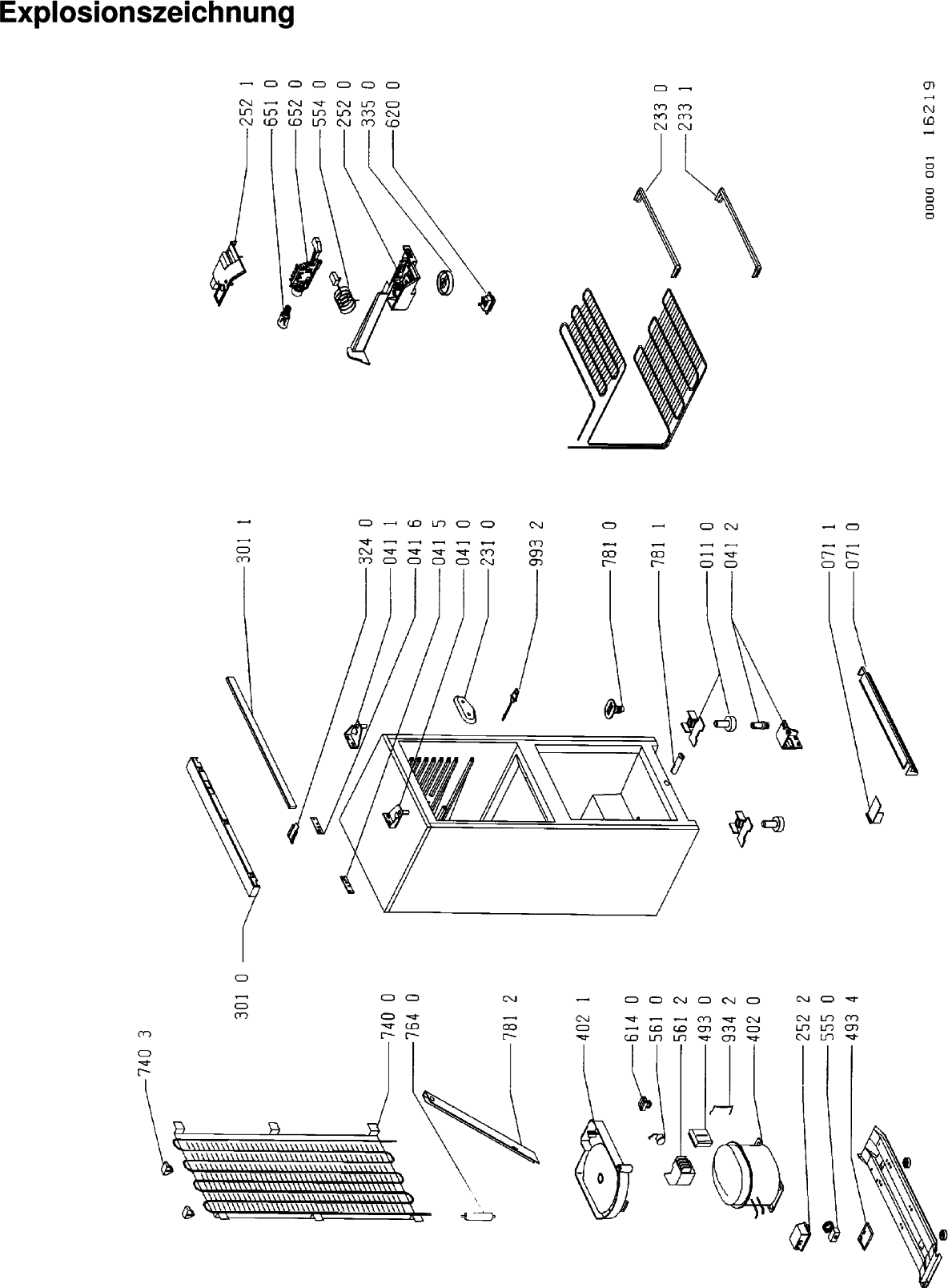 Explosionszeichnung

252 1
651 0
652 0
554 0
252 0
335 0
620 0

233 0
233 1

0000 001 16219

301 1
324 0
041 1
041 6
041 5
041 0
231 0
993 2
781 0
781 1
011 0
041 2
071 1
071 0

301 0

740 3
740 0
764 0
781 2
402 1
614 0
561 0
561 2
493 0
934 2
402 0
252 2
555 0
493 4