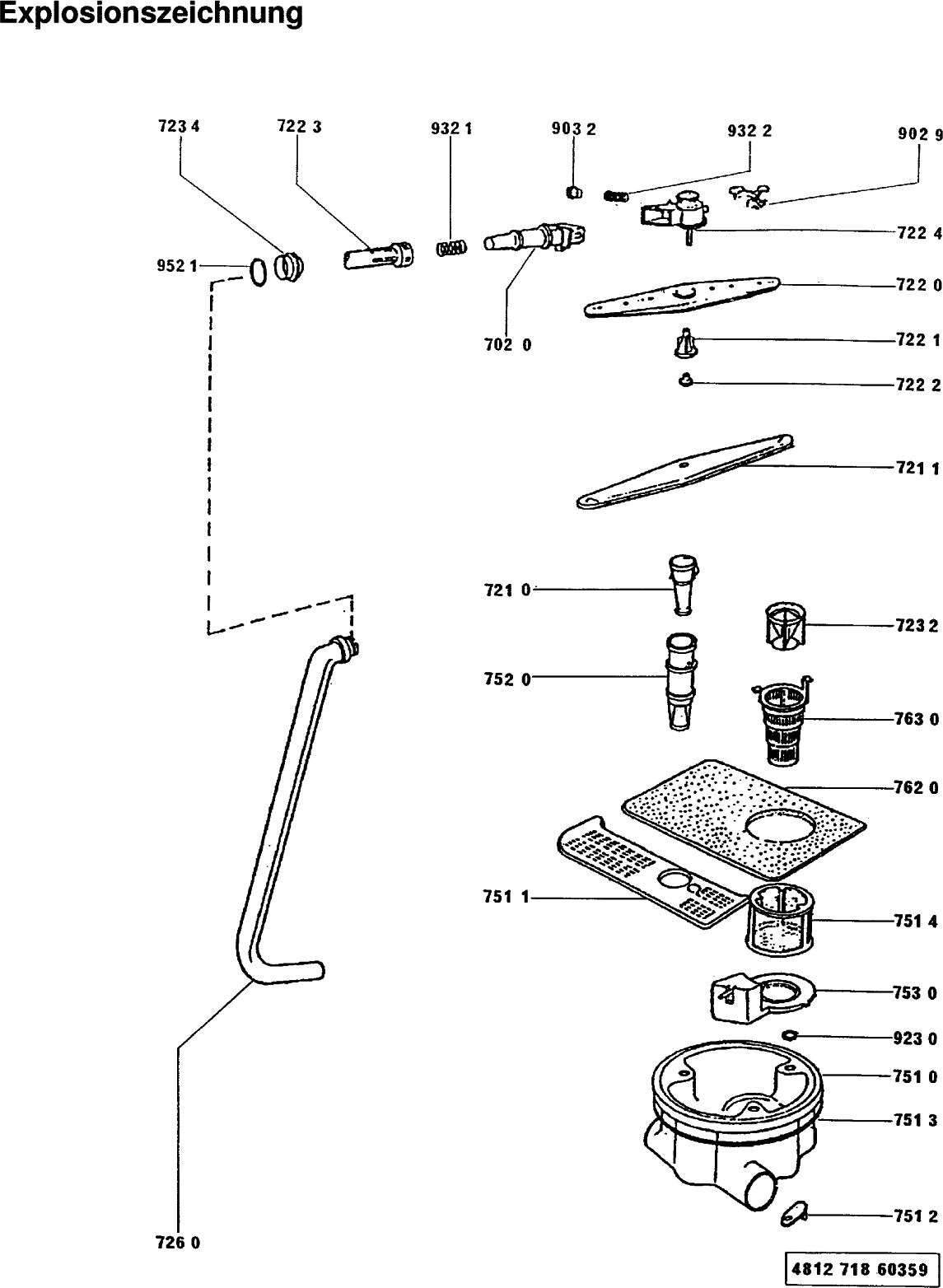 Explosionszeichnung

723 4
722 3
932 1
903 2
932 2
902 9
952 1
722 4
722 0
702 0
722 1
722 2
721 1
721 0
723 2
752 0
763 0
762 0
751 1
751 4
753 0
923 0
751 0
751 3
751 2
726 0

4812 718 60359