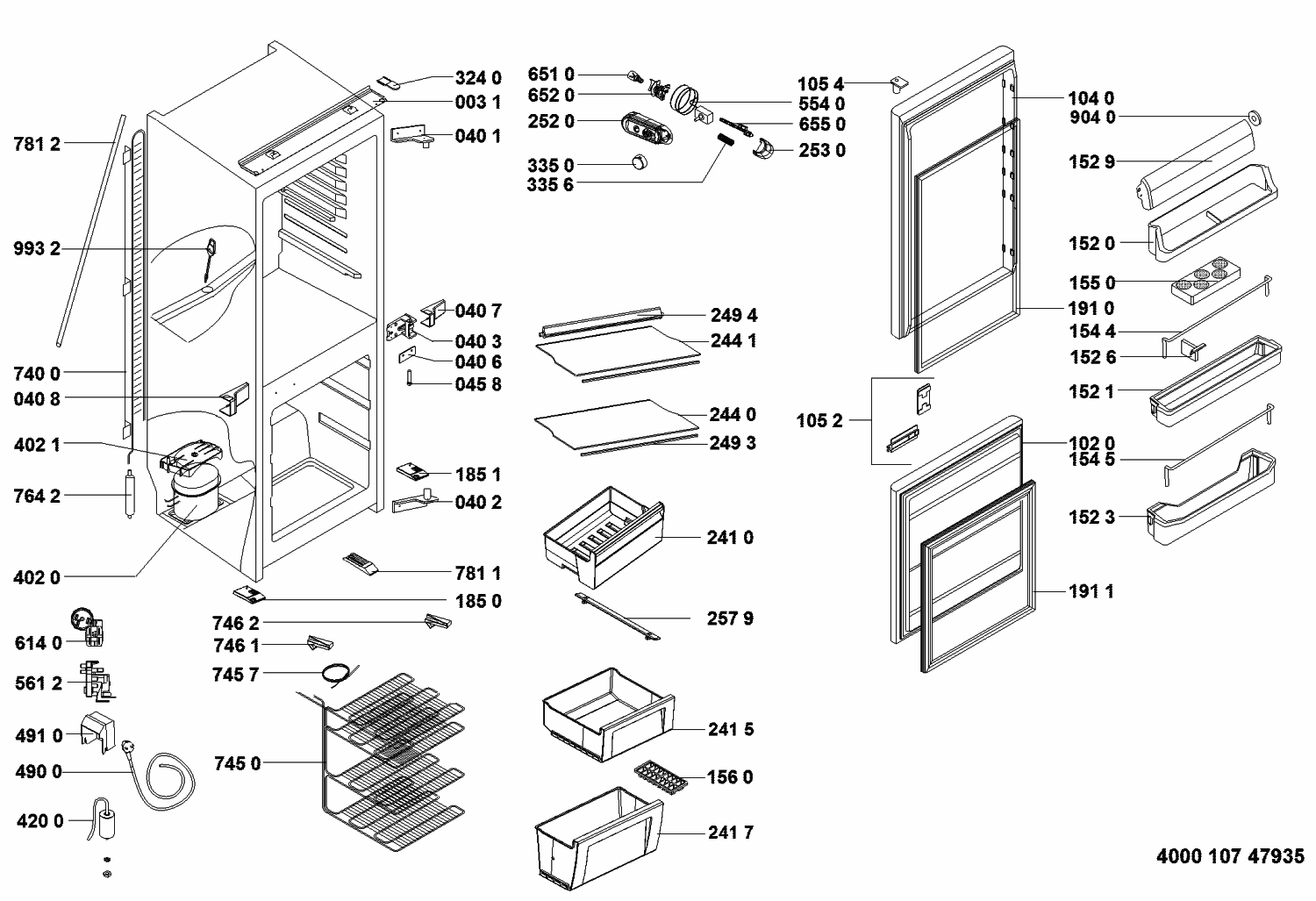 781 2
993 2
740 0
040 8
402 1
764 2
402 0
614 0
561 2
491 0
490 0
420 0
324 0
003 1
040 1
040 7
040 3
040 6
045 8
185 1
040 2
781 1
185 0
746 2
746 1
745 7
745 0
651 0
652 0
252 0
335 0
335 6
554 0
655 0
253 0
249 4
244 1
244 0
249 3
241 0
257 9
241 5
156 0
241 7
105 4
104 0
904 0
152 9
152 0
155 0
191 0
154 4
152 6
152 1
105 2
102 0
154 5
152 3
191 1
4000 107 47935