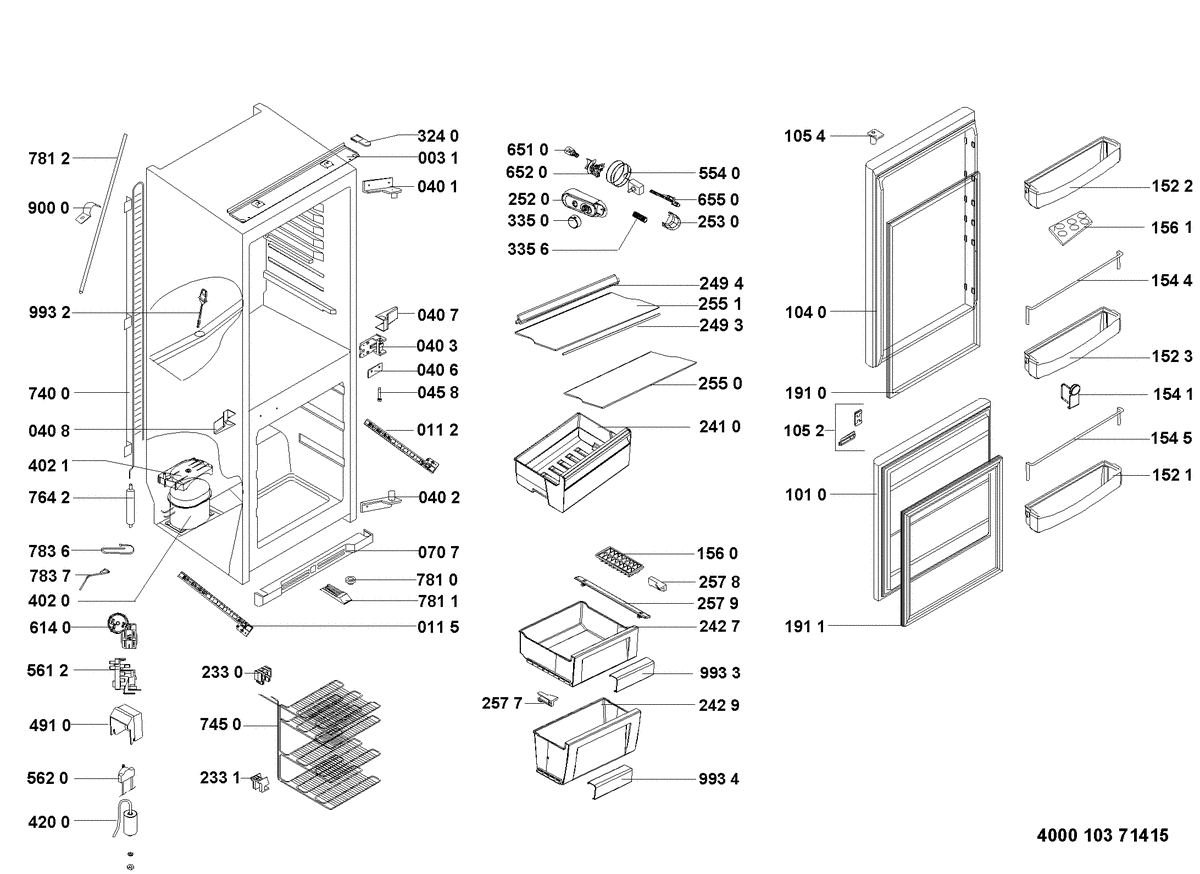 781 2
900 0
993 2
740 0
040 8
402 1
764 2
783 6
783 7
402 0
614 0
561 2
491 0
562 0
420 0
324 0
003 1
040 1
040 7
040 3
040 6
045 8
011 2
040 2
070 7
781 0
781 1
011 5
233 0
745 0
233 1
651 0
652 0
252 0
335 0
335 6
554 0
655 0
253 0
249 4
255 1
249 3
255 0
241 0
156 0
257 8
257 9
242 7
993 3
257 7
242 9
993 4
105 4
104 0
191 0
105 2
101 0
191 1
152 2
156 1
154 4
152 3
154 1
154 5
152 1
4000 103 71415