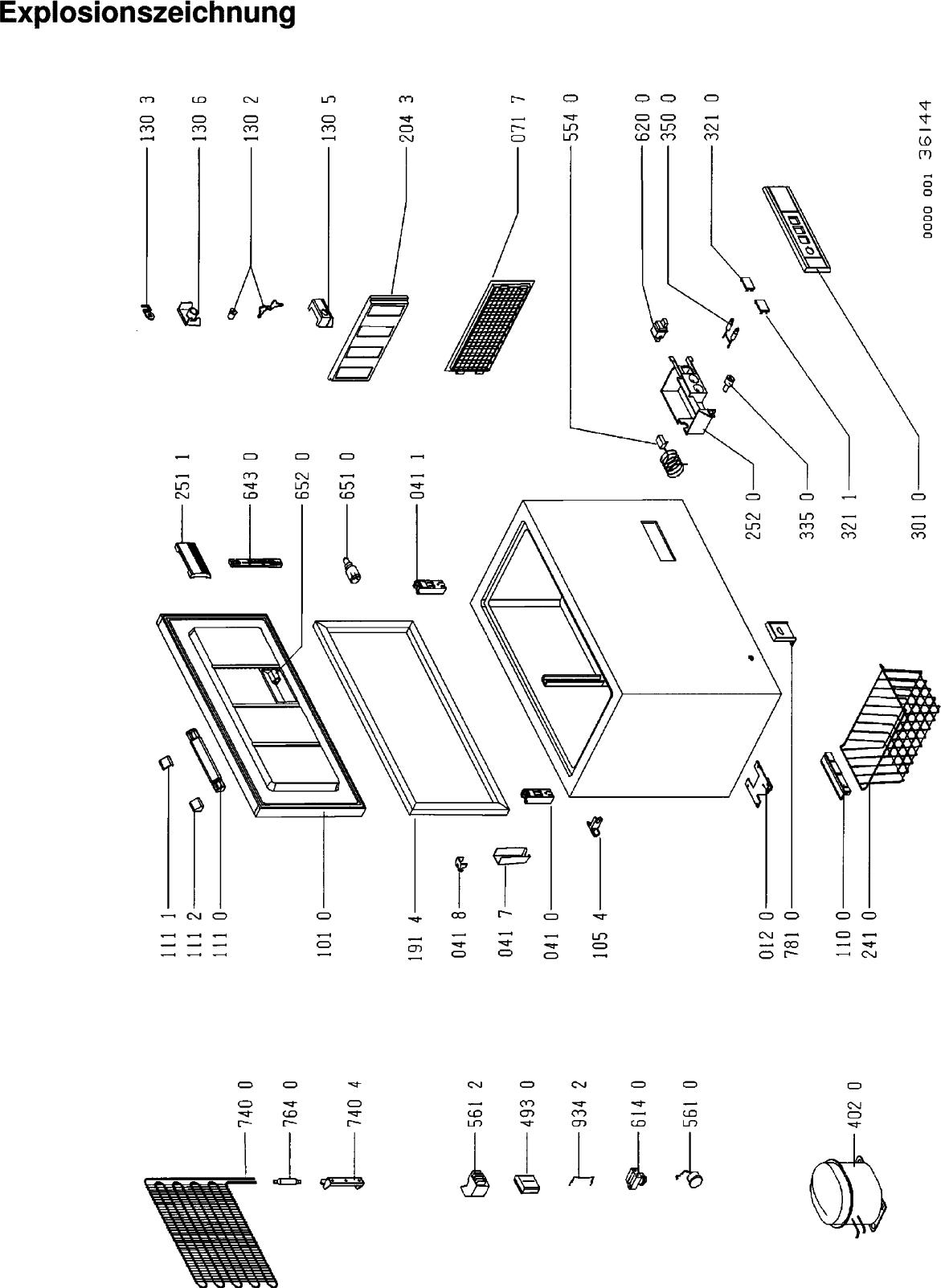 Explosionszeichnung

130 3
130 6
130 2
130 5
204 3
071 7
554 0
620 0
350 0
321 0

0000 001 36144

251 1
643 0
652 0
651 0
041 1

252 0
335 0
321 1
301 0

111 1
111 2
111 0
101 0
191 4
041 8
041 7
041 0
105 4
012 0
781 0
110 0
241 0

740 0
764 0
740 4
561 2
493 0
934 2
614 0
561 0
402 0