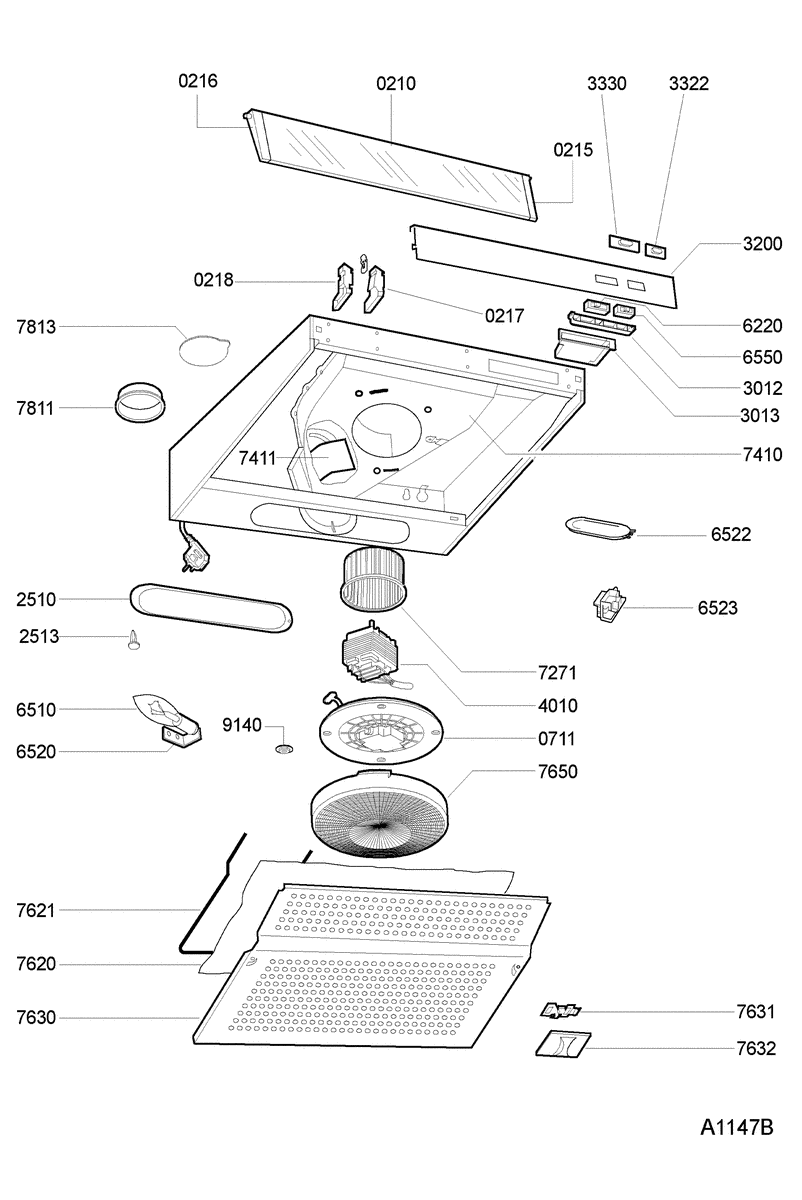 0216
0210
3330
3322
0215
3200
0218
0217
6220
7813
6550
3012
7811
3013
7411
7410
6522
2510
6523
2513
7271
4010
6510
9140
0711
6520
7650
7621
7620
7630
7631
7632
A1147B