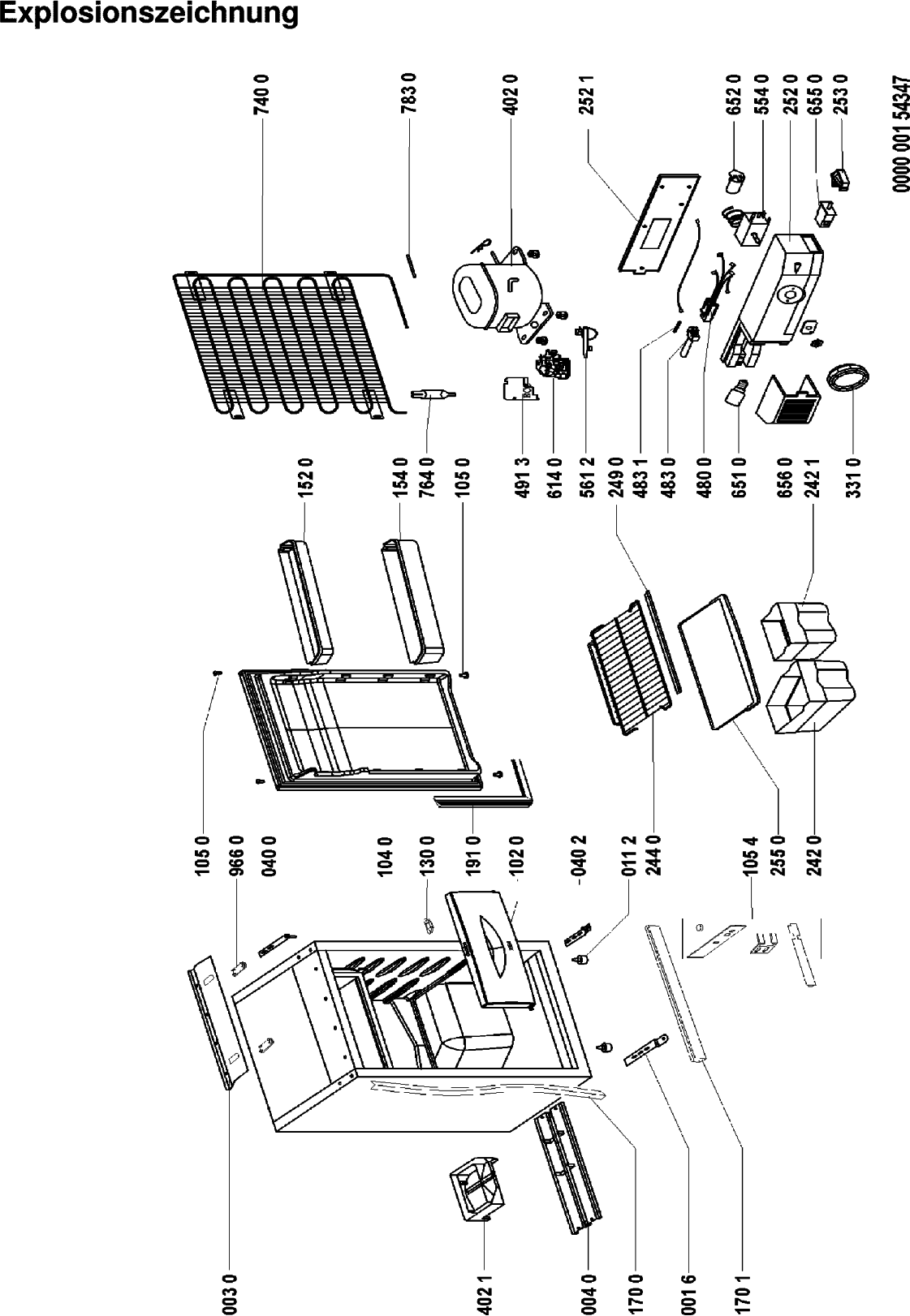 Explosionszeichnung

740 0
783 0
402 0
252 1
652 0
554 0
252 0
655 0
253 0
0000 001 54347

152 0
154 0
764 0
105 0
491 3
614 0
561 2
249 0
483 1
483 0
480 0
651 0
656 0
242 1
331 0

105 0
966 0
040 0
104 0
130 0
191 0
102 0
040 2
011 2
244 0
105 4
255 0
242 0

003 0
402 1
004 0
170 0
001 6
170 1