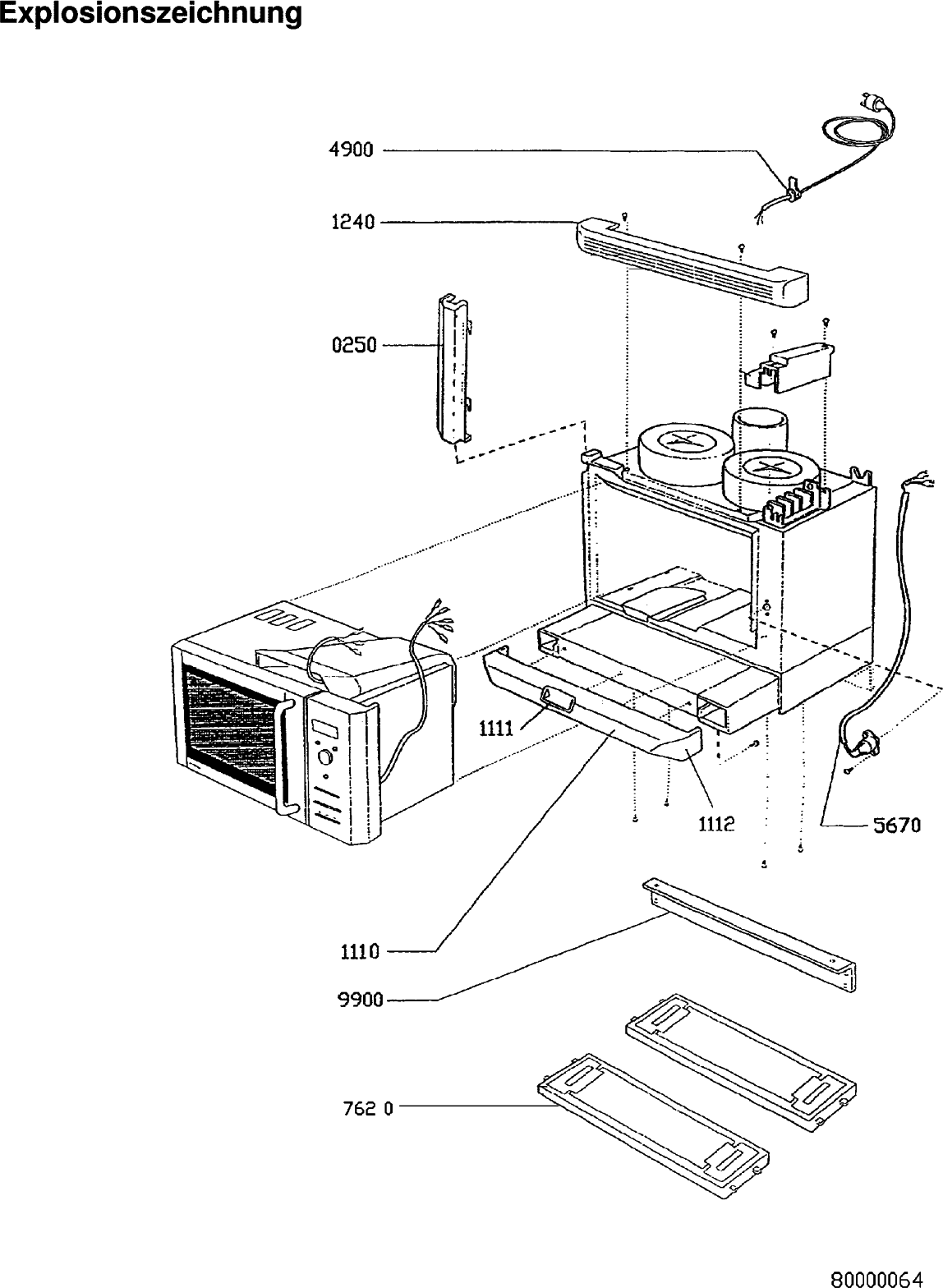 Explosionszeichnung

4900

1240

0250

1111

1112

5670

1110

9900

762 0

80000064