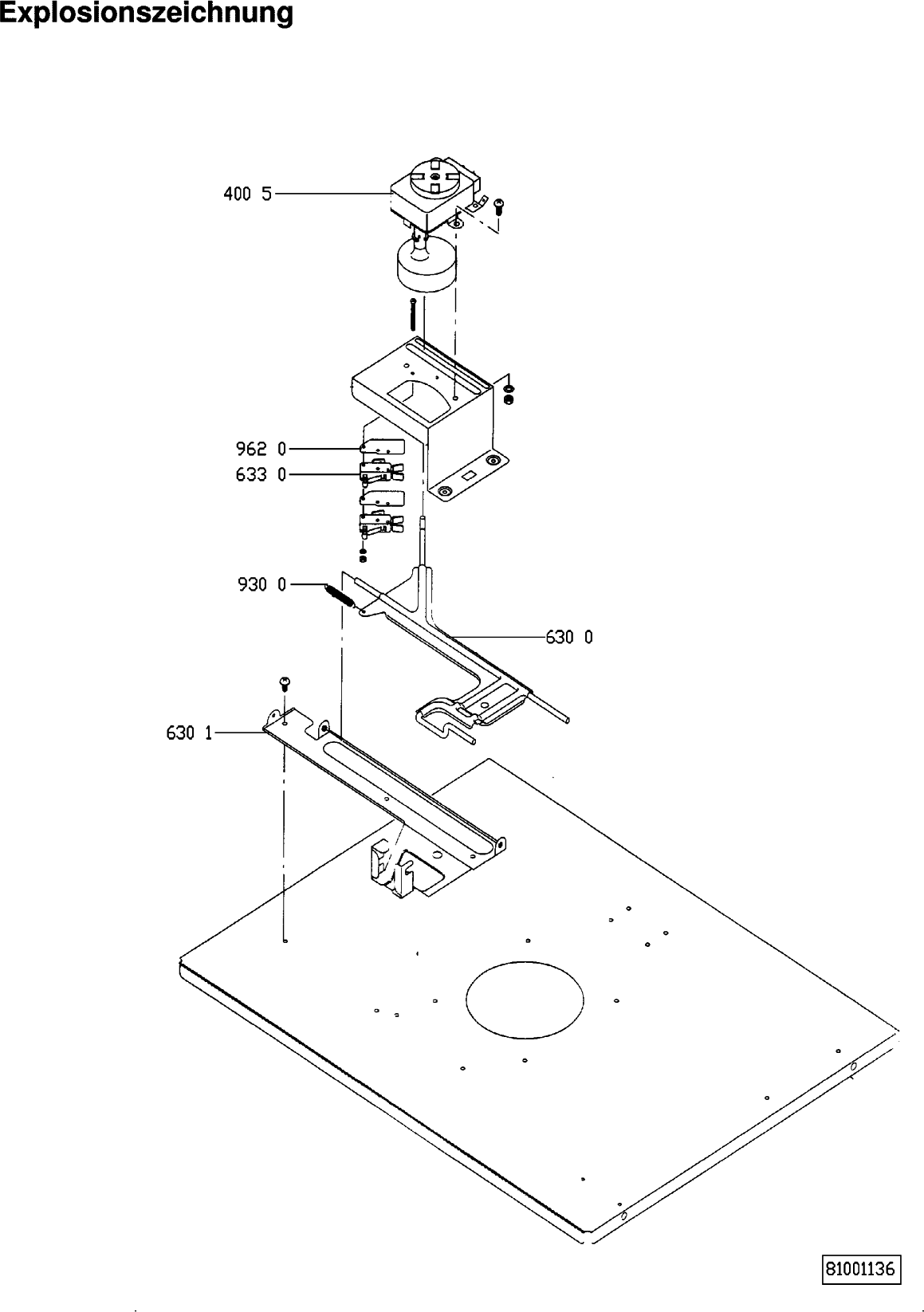 Explosionszeichnung

400 5

962 0
633 0

930 0

630 0

630 1

81001136