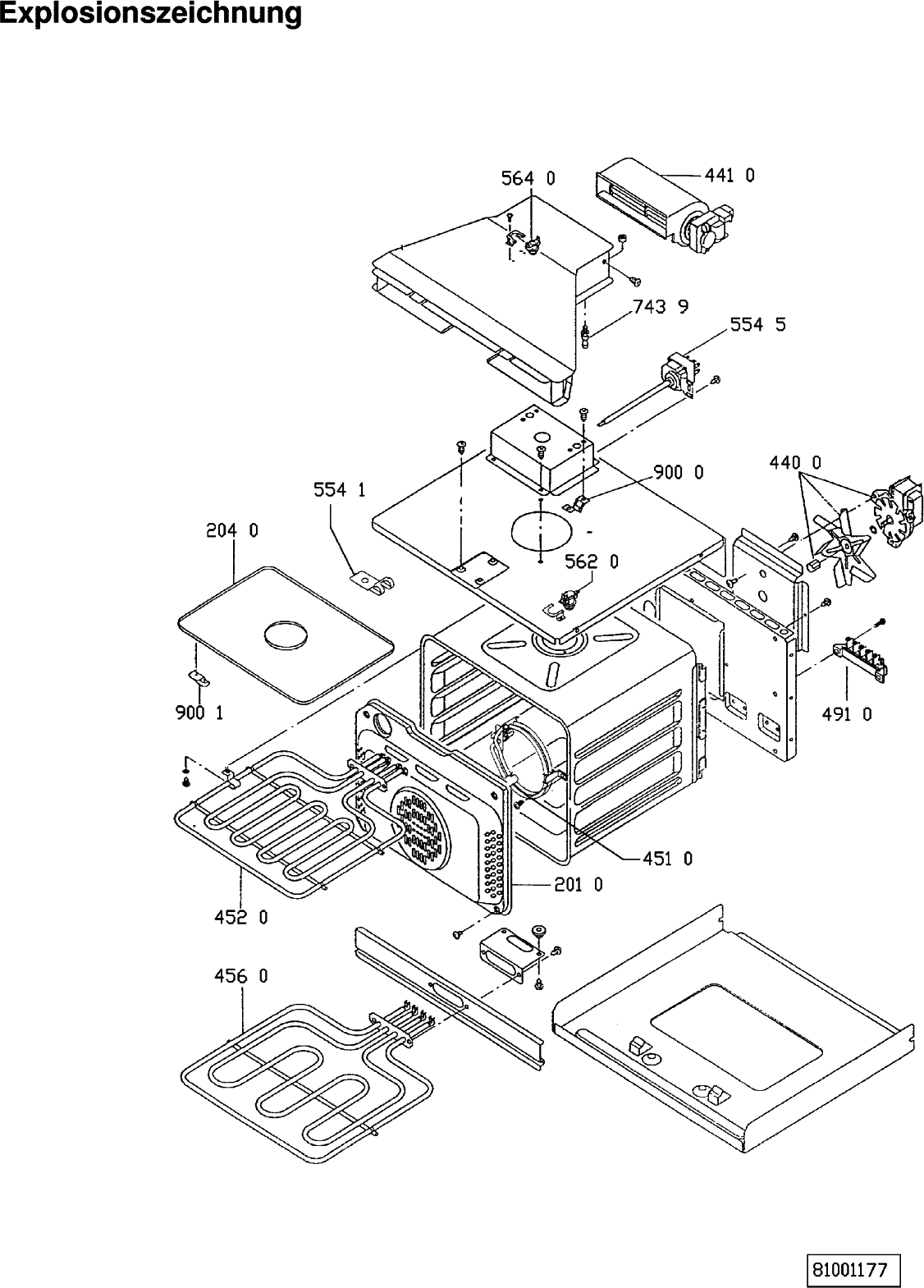 Explosionszeichnung

564 0
441 0
743 9
554 5
900 0
440 0
554 1
204 0
562 0
900 1
491 0
451 0
201 0
452 0
456 0

81001177