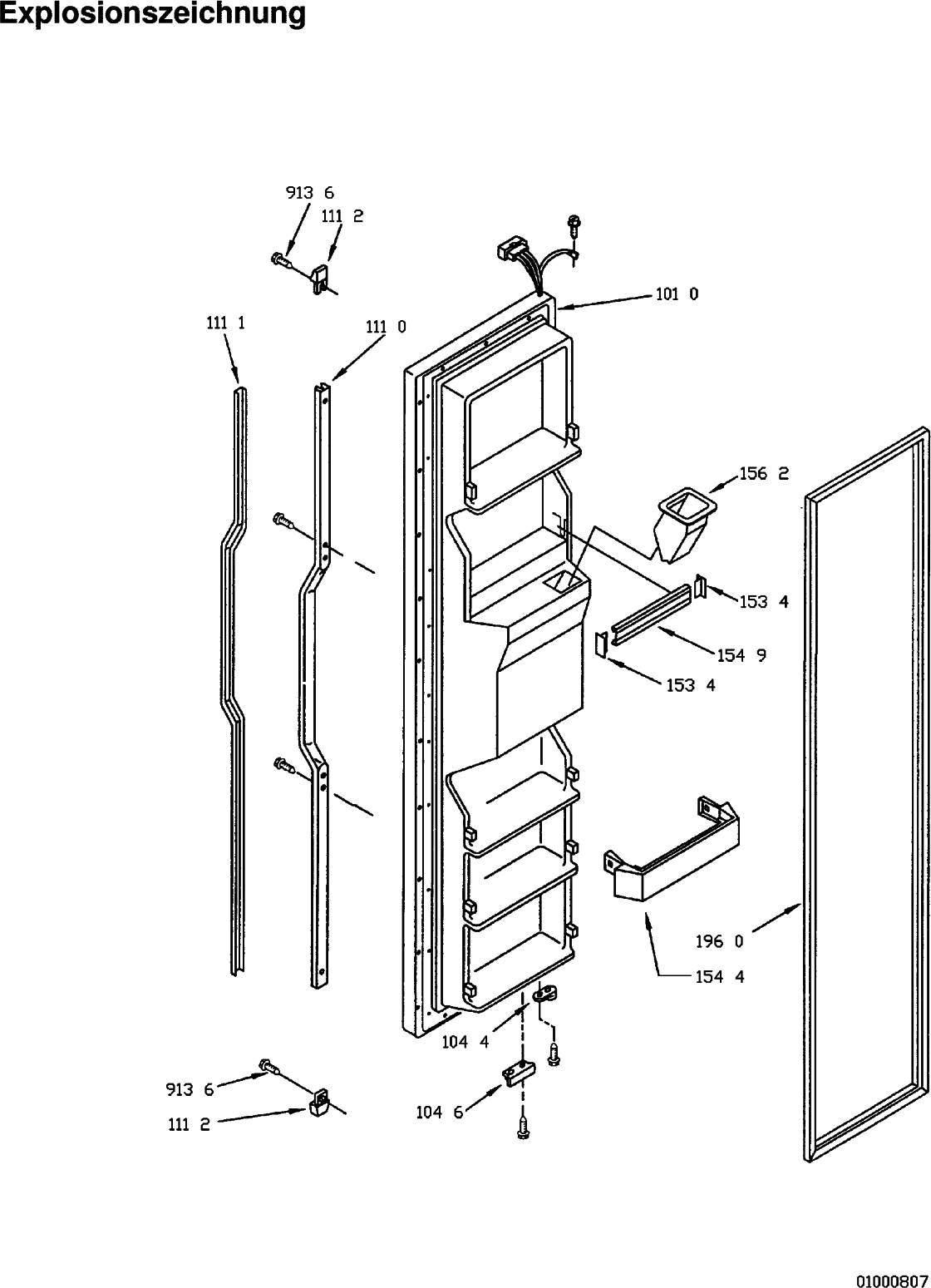 Explosionszeichnung

913 6
111 2
101 0
111 1
111 0
156 2
153 4
154 9
153 4
196 0
154 4
104 4
913 6
111 2
104 6

01000807