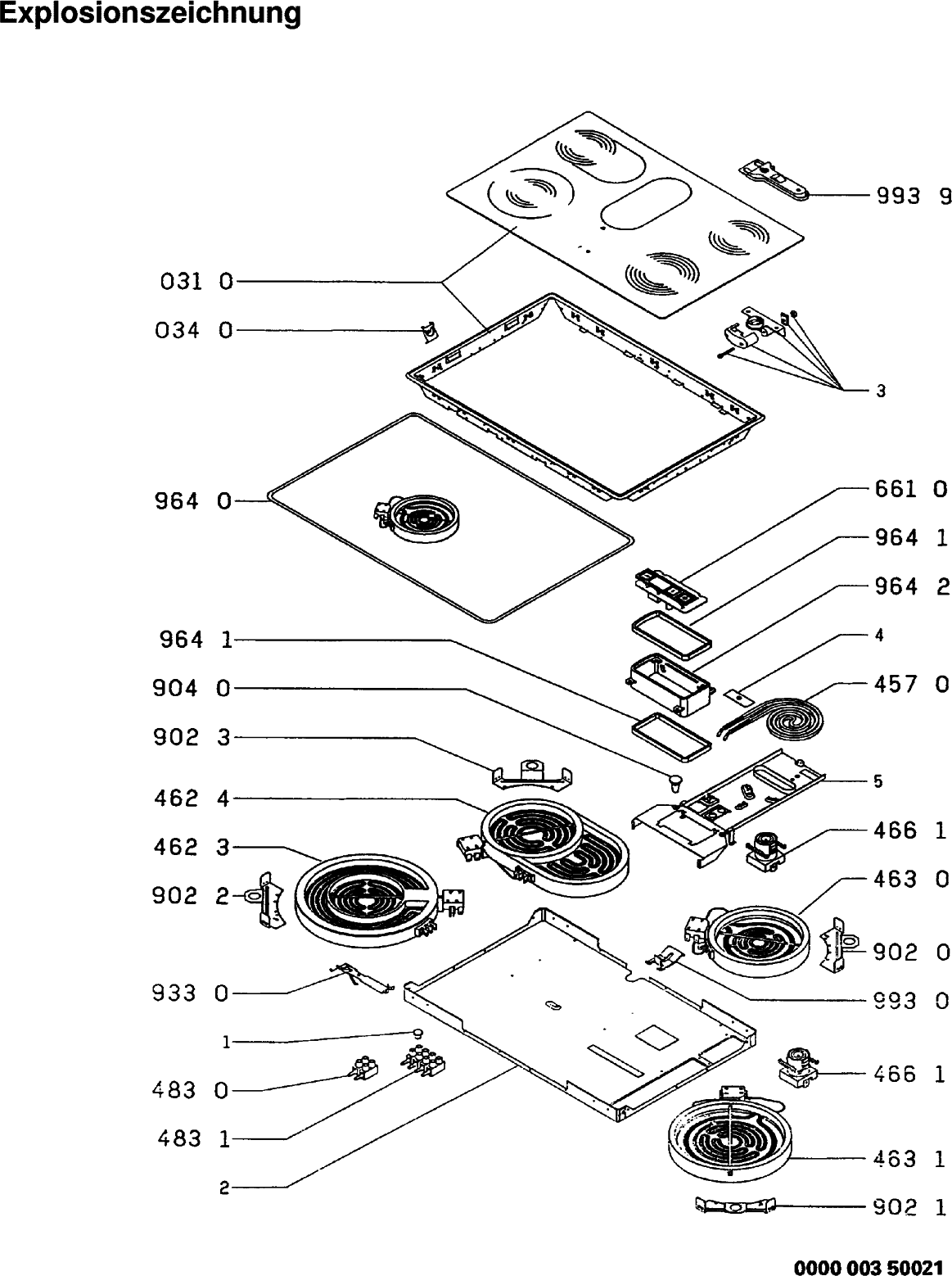 Explosionszeichnung

993 9

031 0

034 0

3

964 0

661 0

964 1

964 2

964 1

4

904 0

457 0

902 3

5

462 4

466 1

462 3

463 0

902 2

902 0

933 0

993 0

1

483 0

466 1

483 1

463 1

2

902 1

0000 003 50021