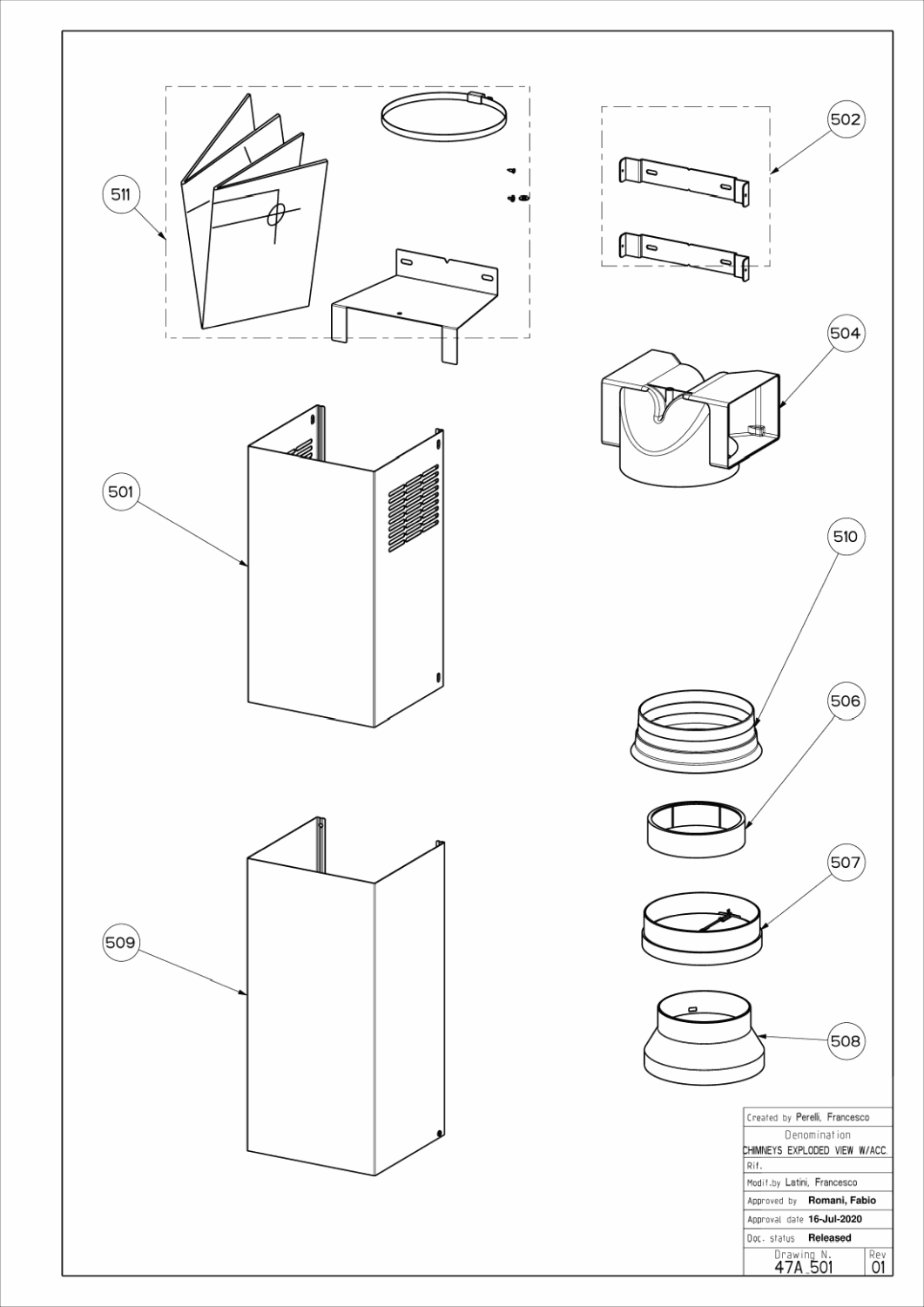 511

502

504

501

510

506

507

509

508

Created by Perelli, Francesco
Denomination
CHIMNEYS EXPLODED VIEW W/ACC.
Rif.
Modif.by Latini, Francesco
Approved by Romani, Fabio
Approval date 16-Jul-2020
Doc. status Released
Drawing N. 47A_501
Rev 01