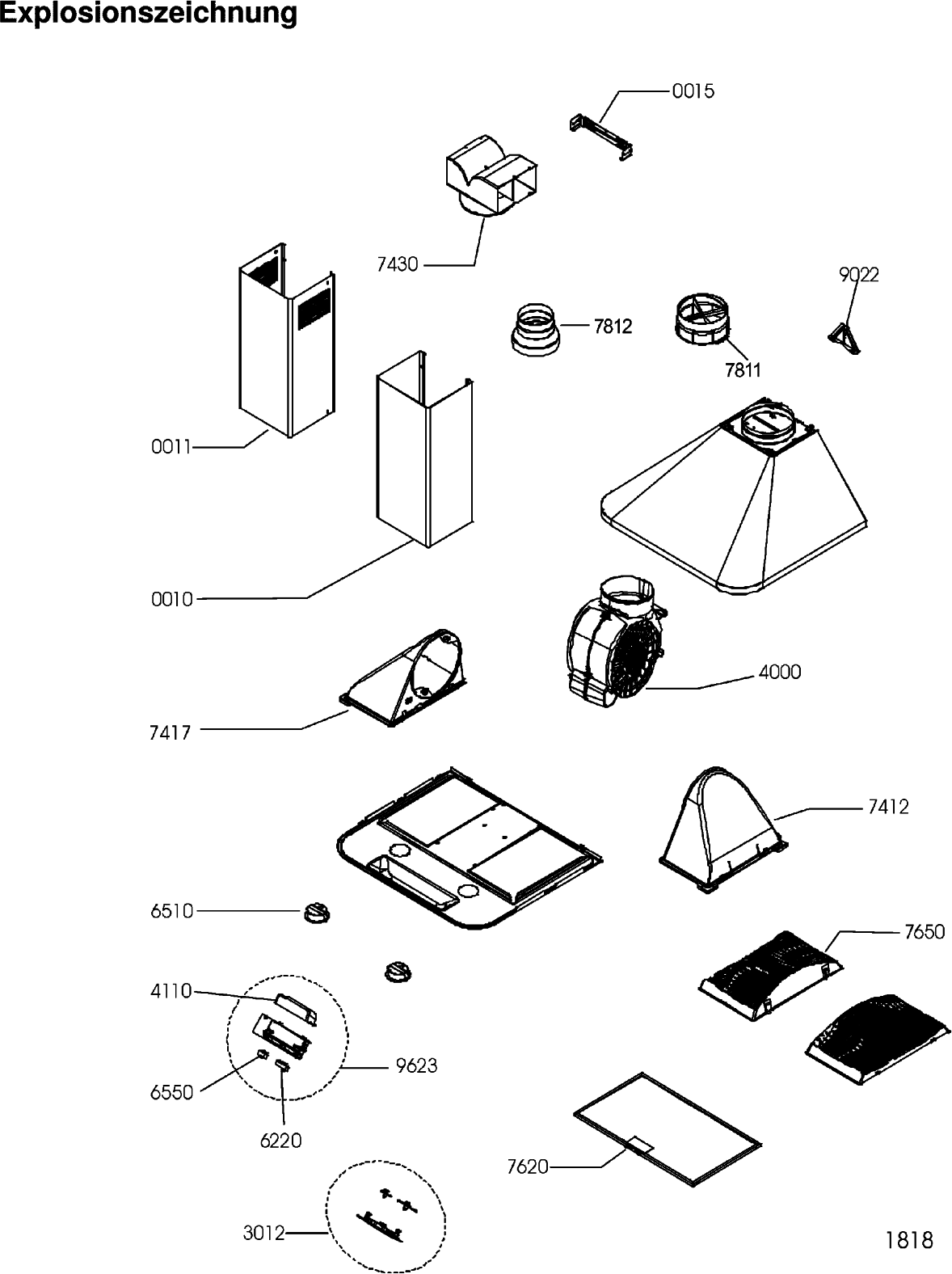 Explosionszeichnung

0015
7430
9022
7812
7811
0011
0010
4000
7417
7412
6510
7650
4110
9623
6550
6220
7620
3012
1818