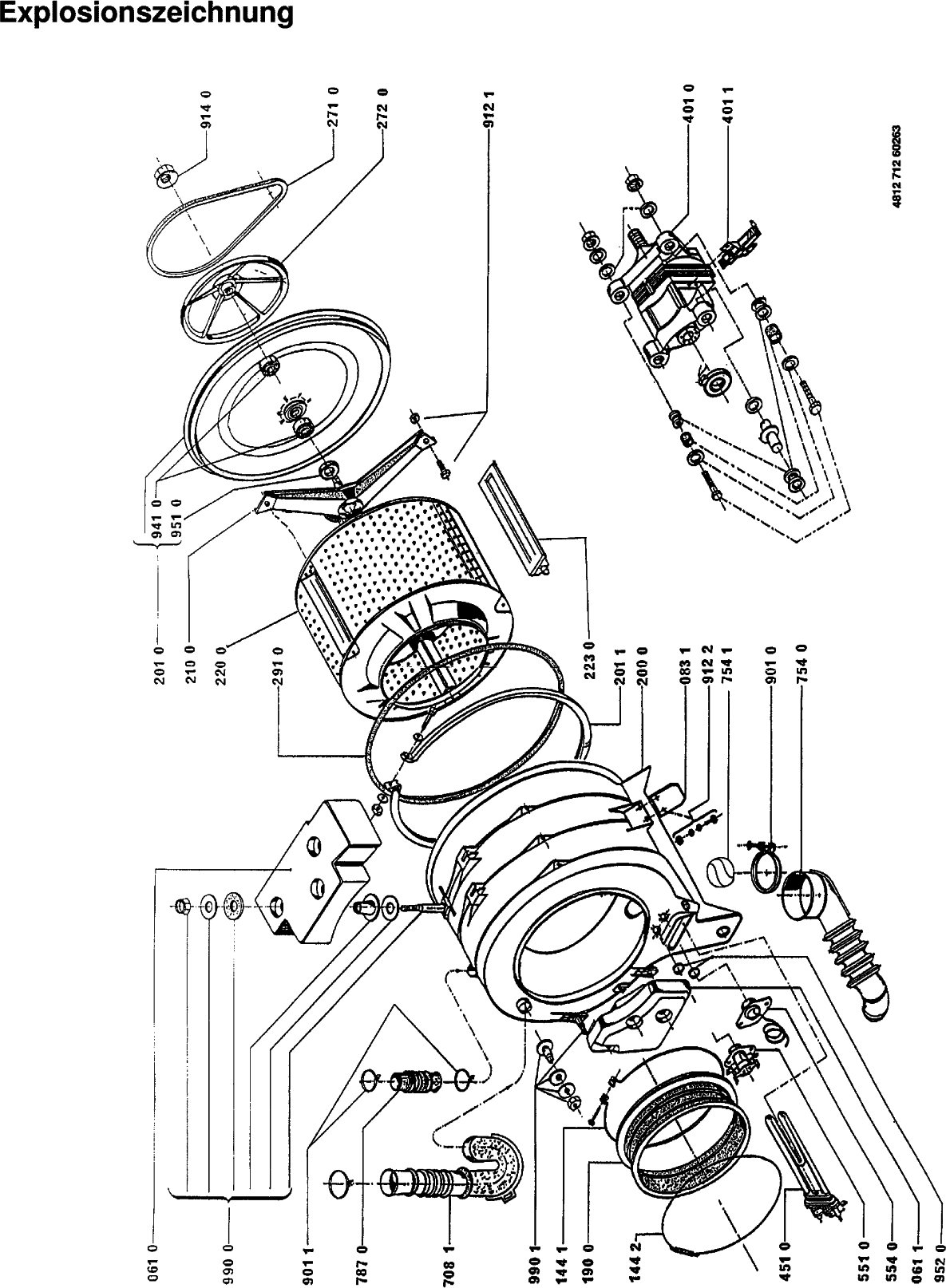 Explosionszeichnung

914 0
271 0
272 0
912 1
401 0
401 1
4812 712 60263
941 0
951 0
201 0
210 0
220 0
291 0
223 0
201 1
200 0
083 1
912 2
754 1
901 0
754 0
061 0
990 0
901 1
787 0
708 1
990 1
144 1
190 0
144 2
451 0
551 0
554 0
061 1
952 0