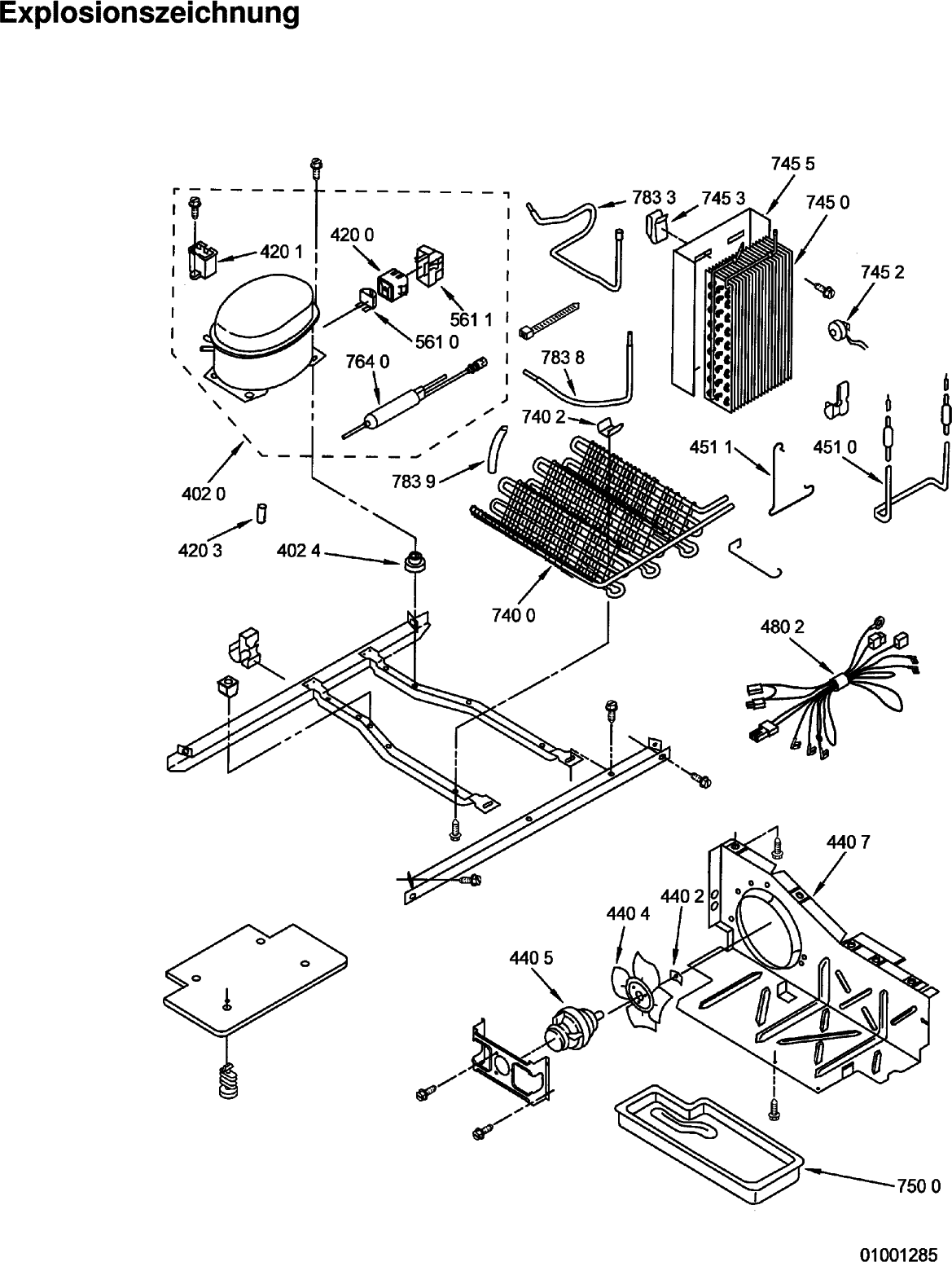 Explosionszeichnung

745 5
783 3
745 3
745 0
420 1
420 0
745 2
561 1
561 0
764 0
783 8
740 2
451 1
451 0
783 9
402 0
420 3
402 4
740 0
480 2
440 7
440 2
440 4
440 5
750 0

01001285