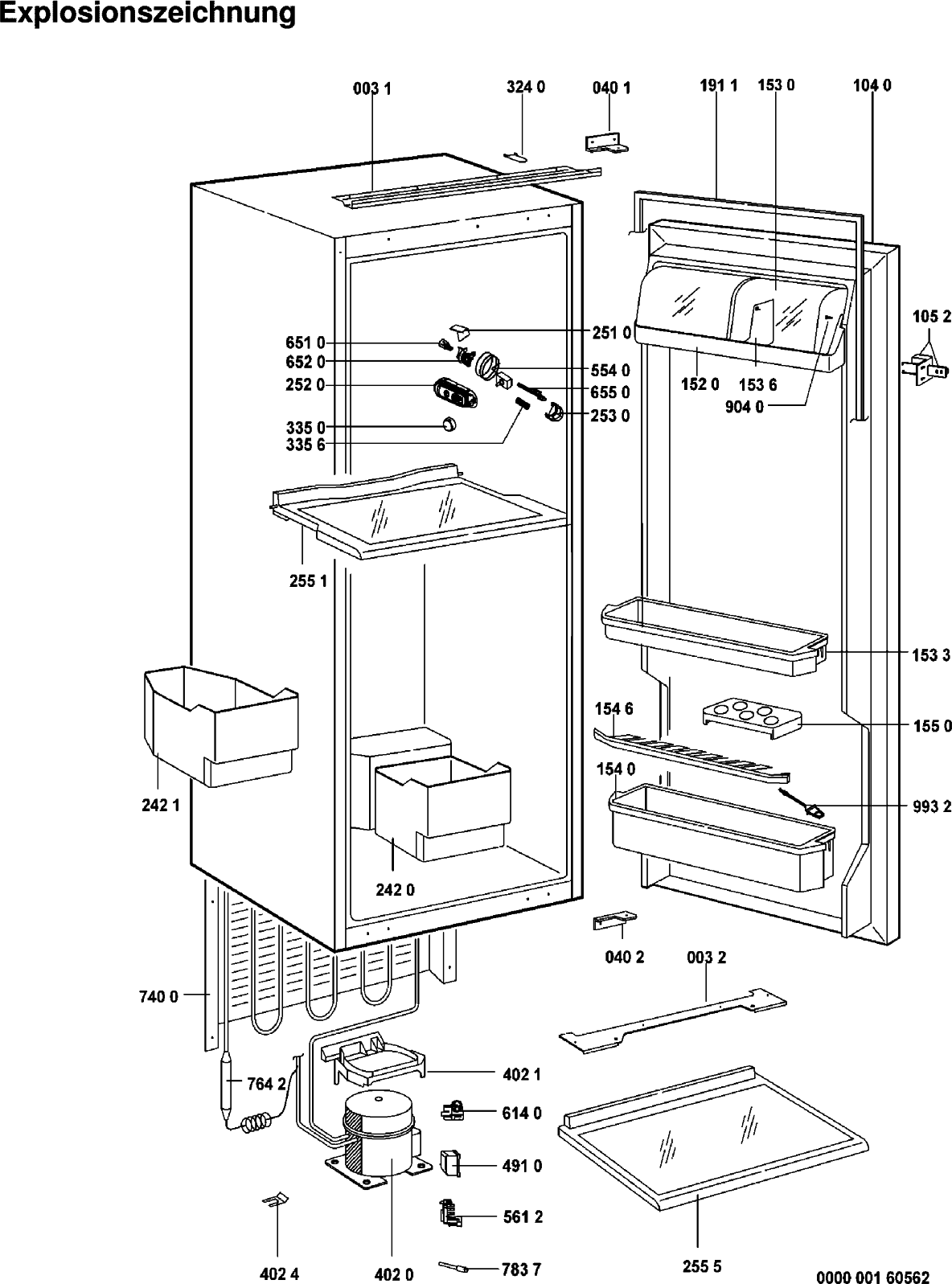 Explosionszeichnung

003 1
324 0
040 1
191 1
153 0
104 0
105 2
651 0
652 0
252 0
335 0
335 6
251 0
554 0
655 0
253 0
152 0
153 6
904 0
255 1
153 3
154 6
155 0
154 0
993 2
242 1
242 0
040 2
003 2
740 0
764 2
402 1
614 0
491 0
561 2
783 7
402 4
402 0
255 5
0000 001 60562