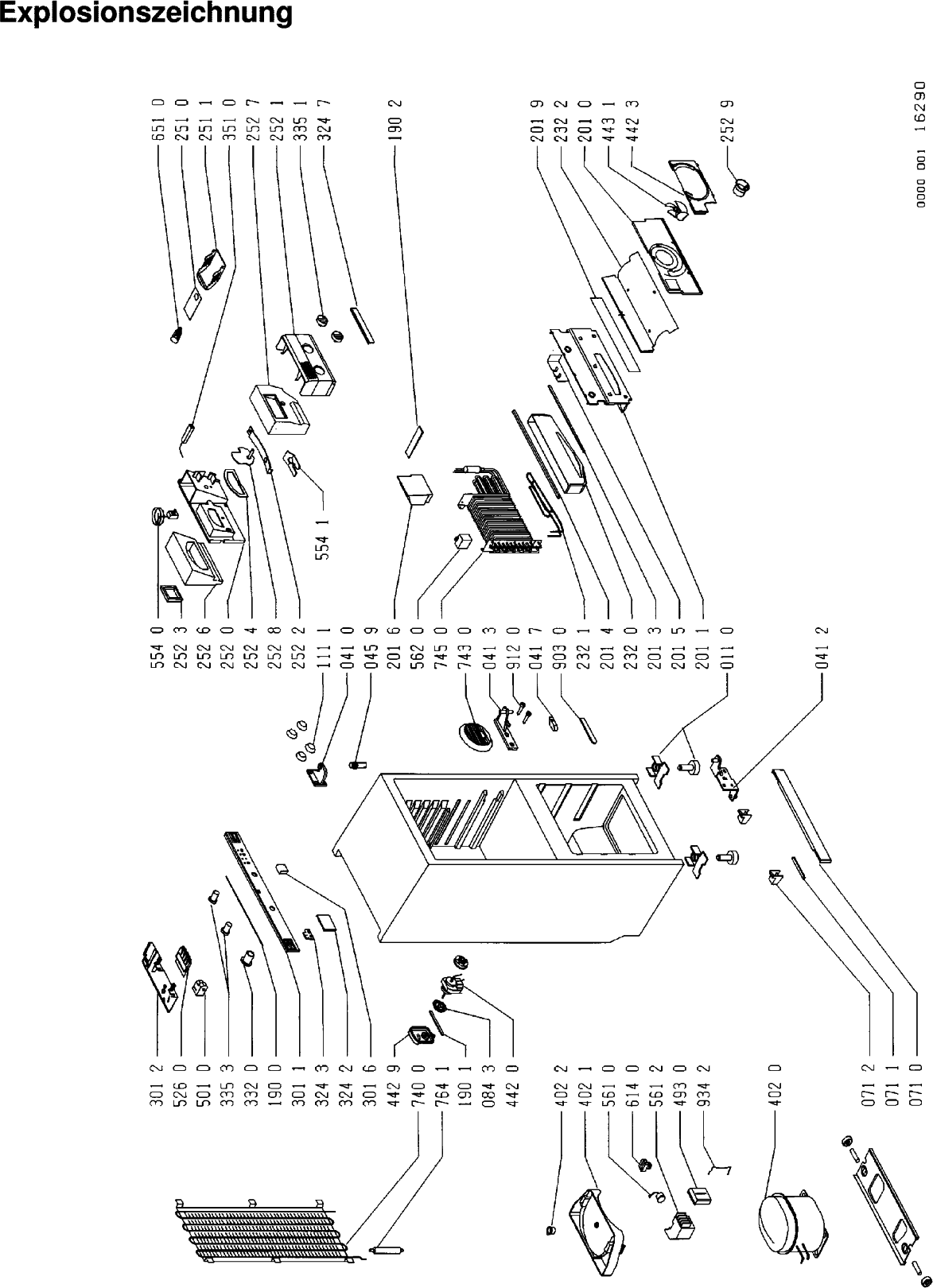 Explosionszeichnung

651 0
251 0
251 1
351 0
252 7
252 1
335 1
324 7
190 2
201 9
232 2
201 0
443 1
442 3
252 9

0000 001 16290

554 1

554 0
252 3
252 6
252 0
252 4
252 8
252 2
111 1
041 0
045 9
201 6
562 0
745 0
743 0
041 3
912 0
041 7
903 0
232 1
201 4
232 0
201 3
201 5
201 1
011 0
041 2

301 2
526 0
501 0
335 3
332 0
190 0
301 1
324 3
324 2
301 6
442 9
740 0
764 1
190 1
084 3
442 0

402 2
402 1
561 0
614 0
561 2
493 0
934 2
402 0
071 2
071 1
071 0