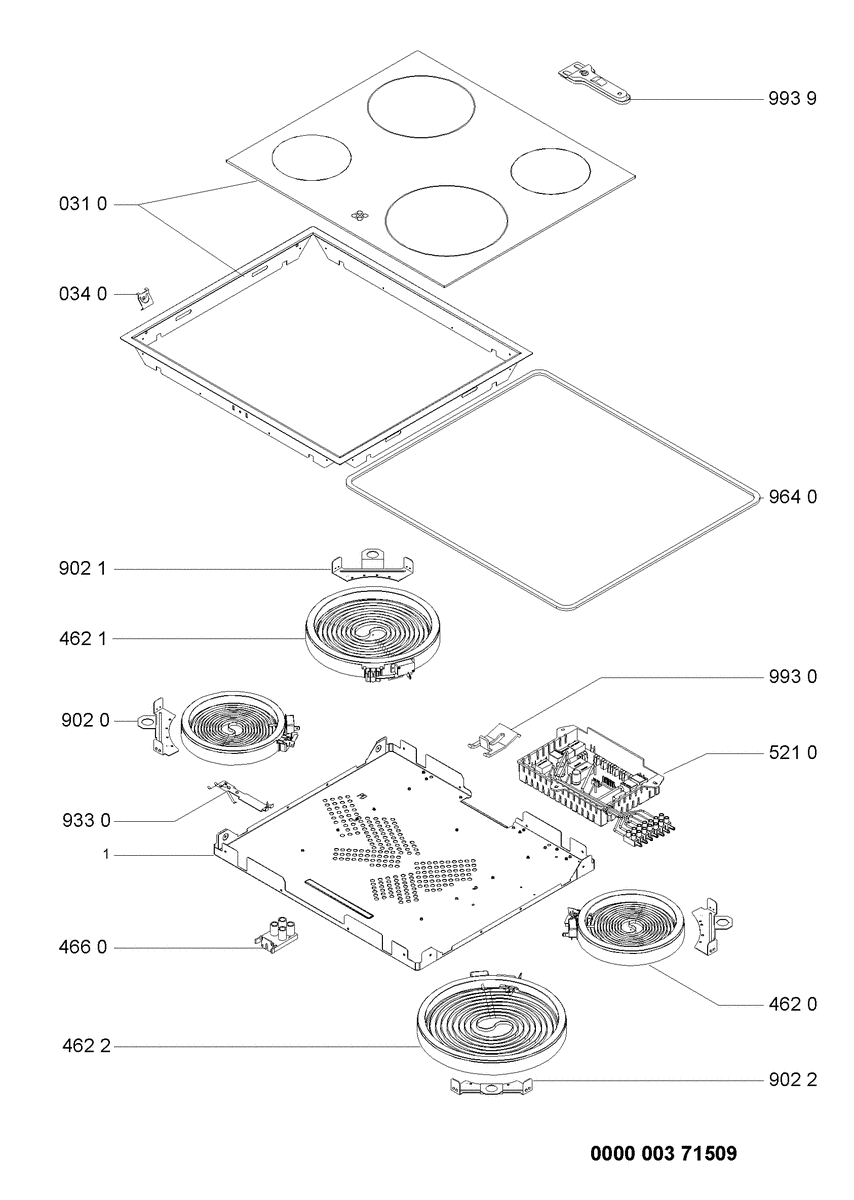 993 9

031 0

034 0

964 0

902 1

462 1

993 0

902 0

521 0

933 0

1

466 0

462 0

462 2

902 2

0000 003 71509