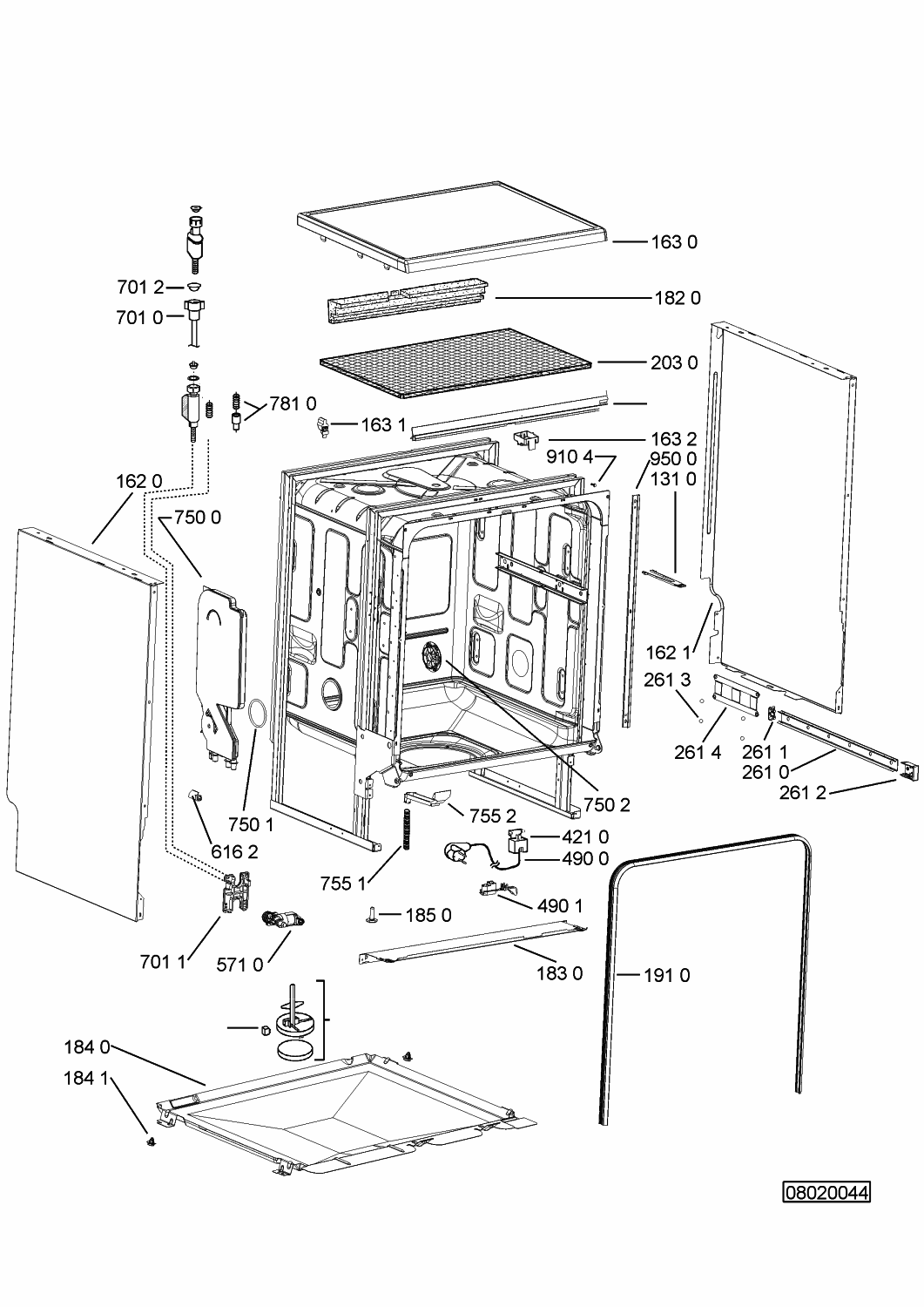 163 0
701 2
182 0
701 0
203 0
781 0
163 1
163 2
910 4
950 0
131 0
162 0
750 0
162 1
261 3
261 4
261 1
261 0
261 2
750 2
750 1
755 2
616 2
421 0
490 0
755 1
490 1
185 0
701 1
571 0
183 0
191 0
184 0
184 1
08020044