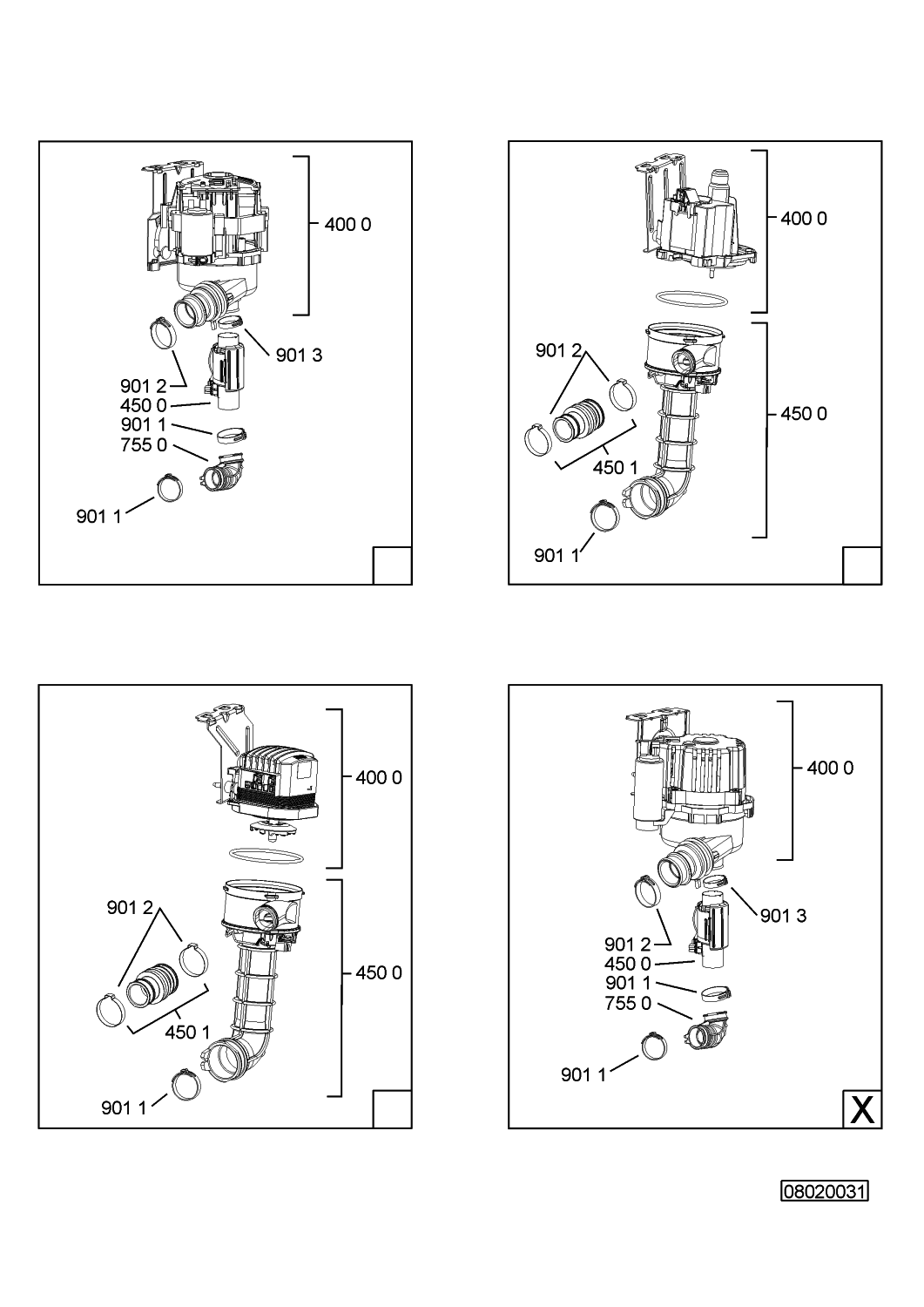 400 0
901 3
901 2
450 0
901 1
755 0
901 1

400 0
901 2
450 0
450 1
901 1

400 0
901 2
450 0
450 1
901 1

400 0
901 3
901 2
450 0
901 1
755 0
901 1
X

08020031