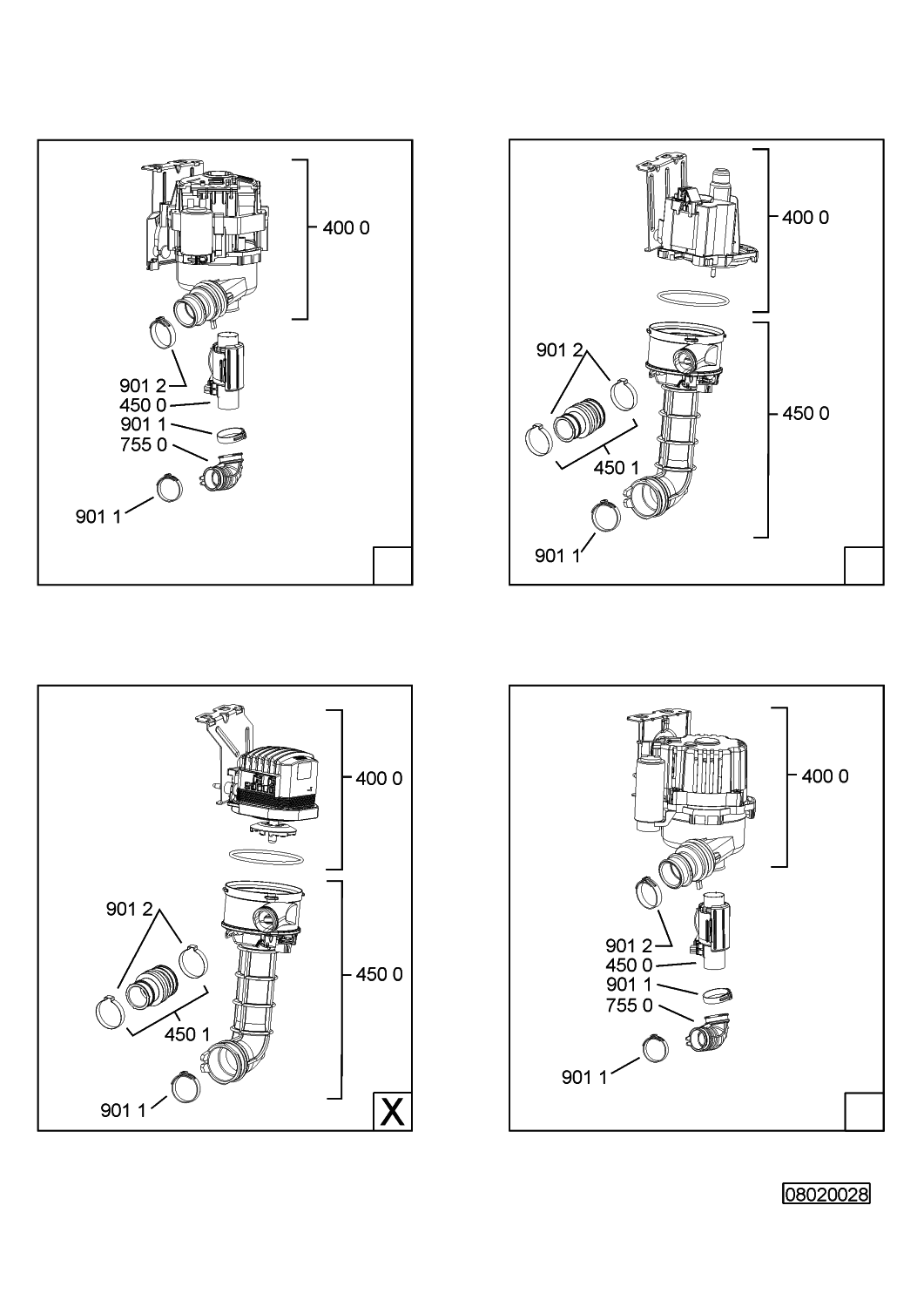 400 0
901 2
450 0
901 1
755 0
901 1

400 0
901 2
450 0
450 1
901 1

400 0
901 2
450 0
450 1
901 1
X

400 0
901 2
450 0
901 1
755 0
901 1

08020028