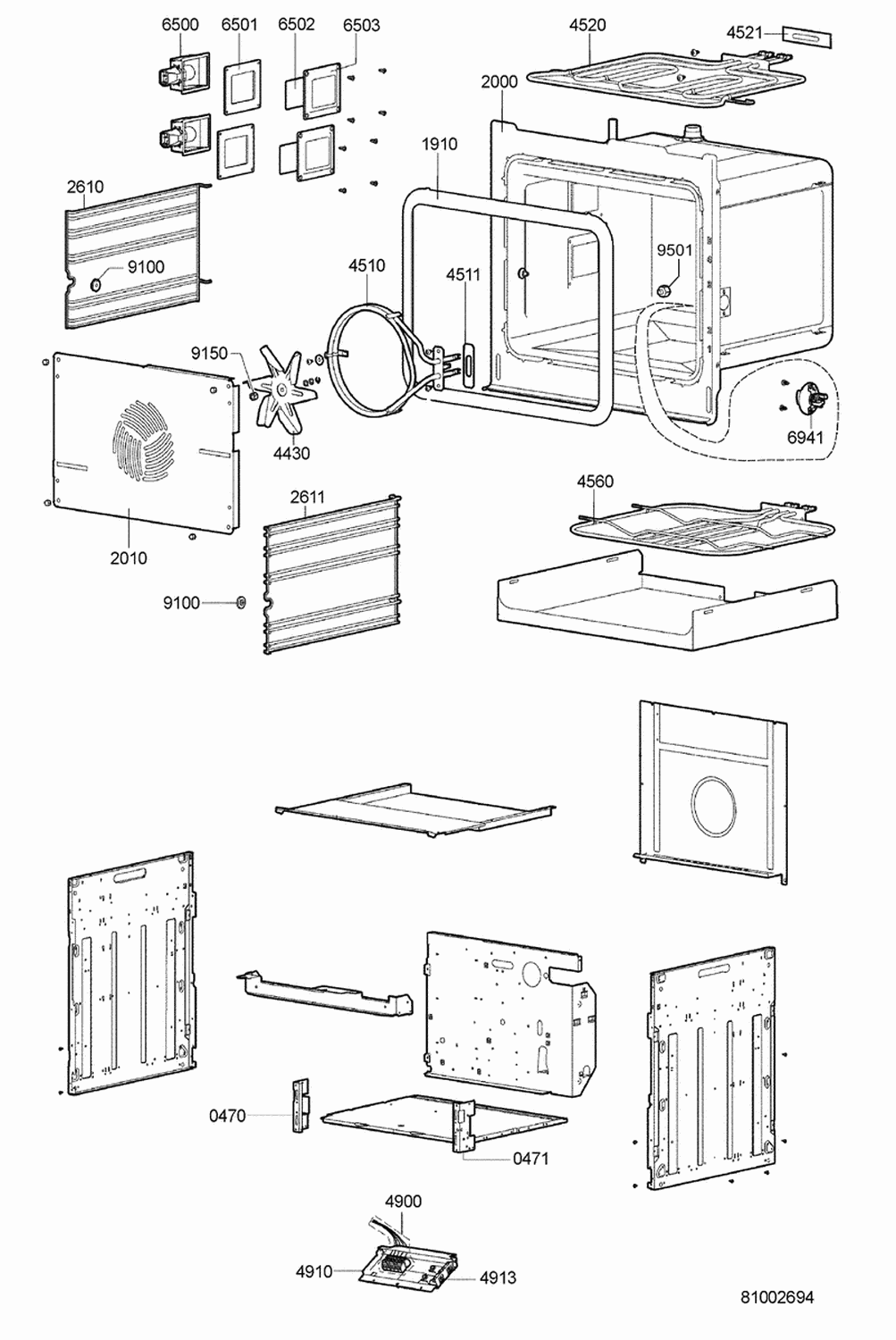 6500
6501
6502
6503
4520
4521
2000
1910
2610
9100
4510
4511
9501
9150
4430
6941
2010
2611
4560
9100
0470
0471
4900
4910
4913
81002694