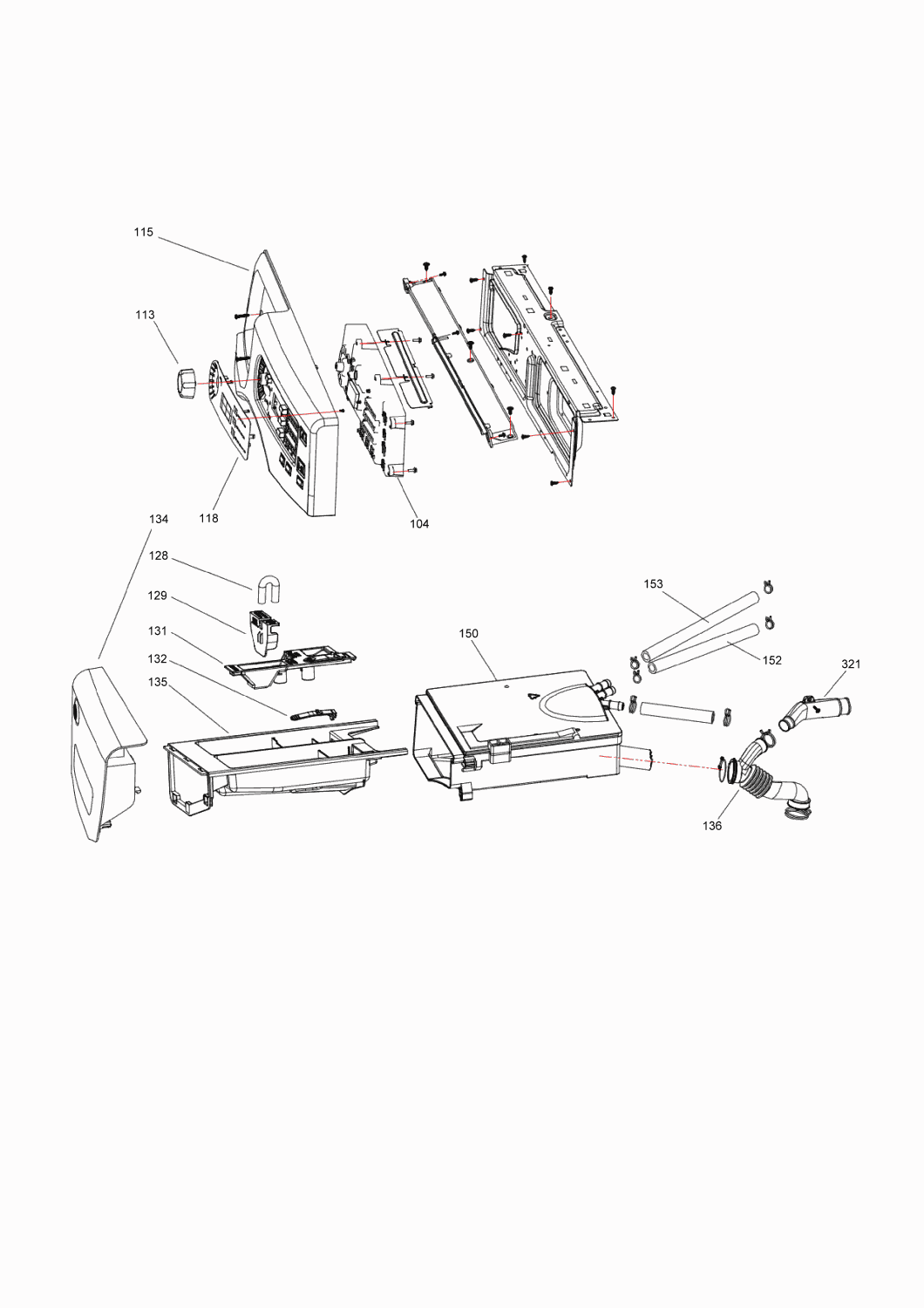 115

113

118

104

134

128

129

131

132

135

150

153

152

321

136