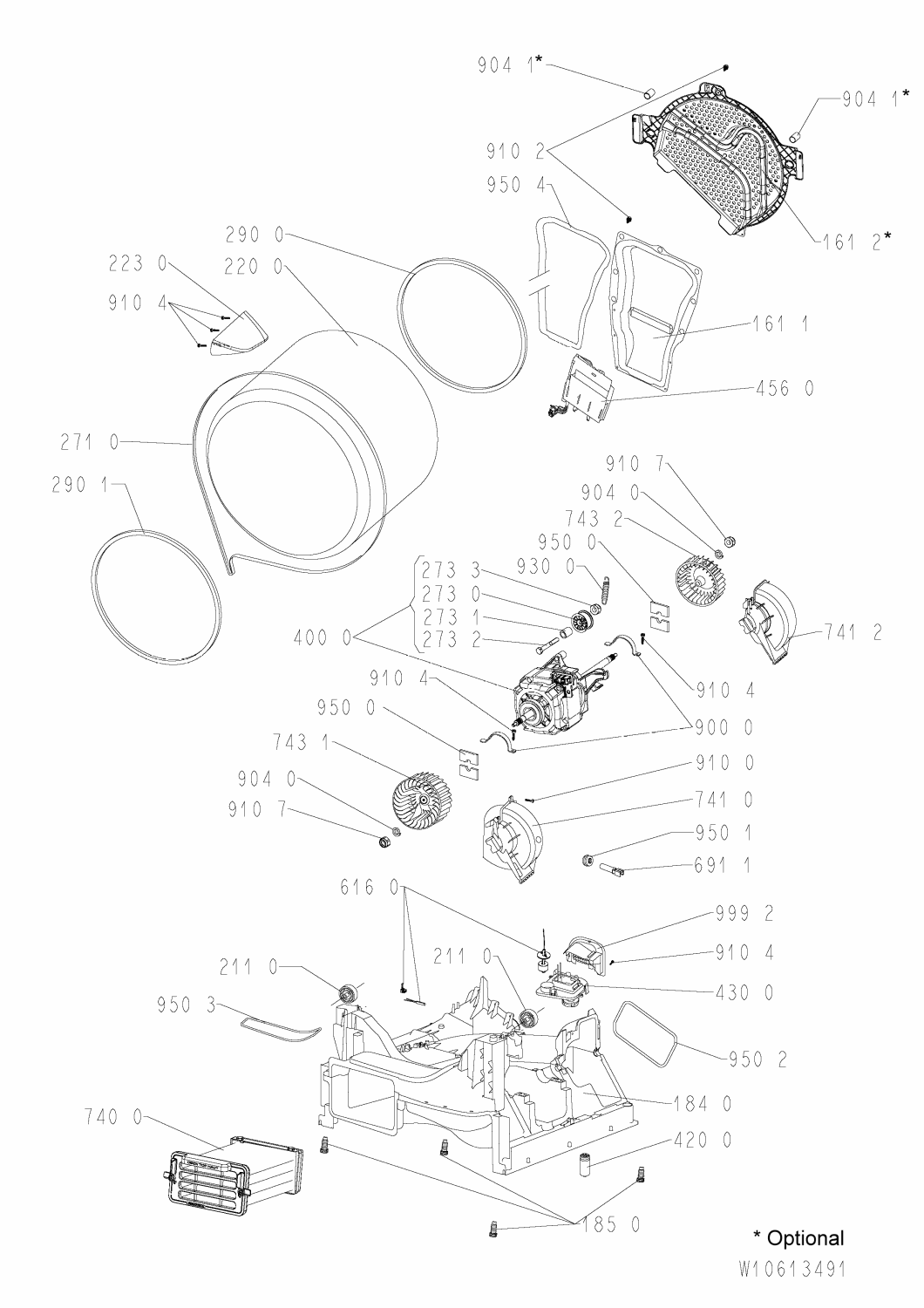 904 1*
904 1*
910 2
950 4
161 2*
290 0
223 0
220 0
910 4
161 1
456 0
271 0
290 1
910 7
904 0
743 2
950 0
273 3
930 0
273 0
273 1
273 2
400 0
741 2
910 4
910 4
950 0
900 0
743 1
910 0
904 0
741 0
910 7
950 1
691 1
616 0
999 2
910 4
211 0
211 0
430 0
950 3
950 2
184 0
740 0
420 0
185 0
* Optional
W10613491