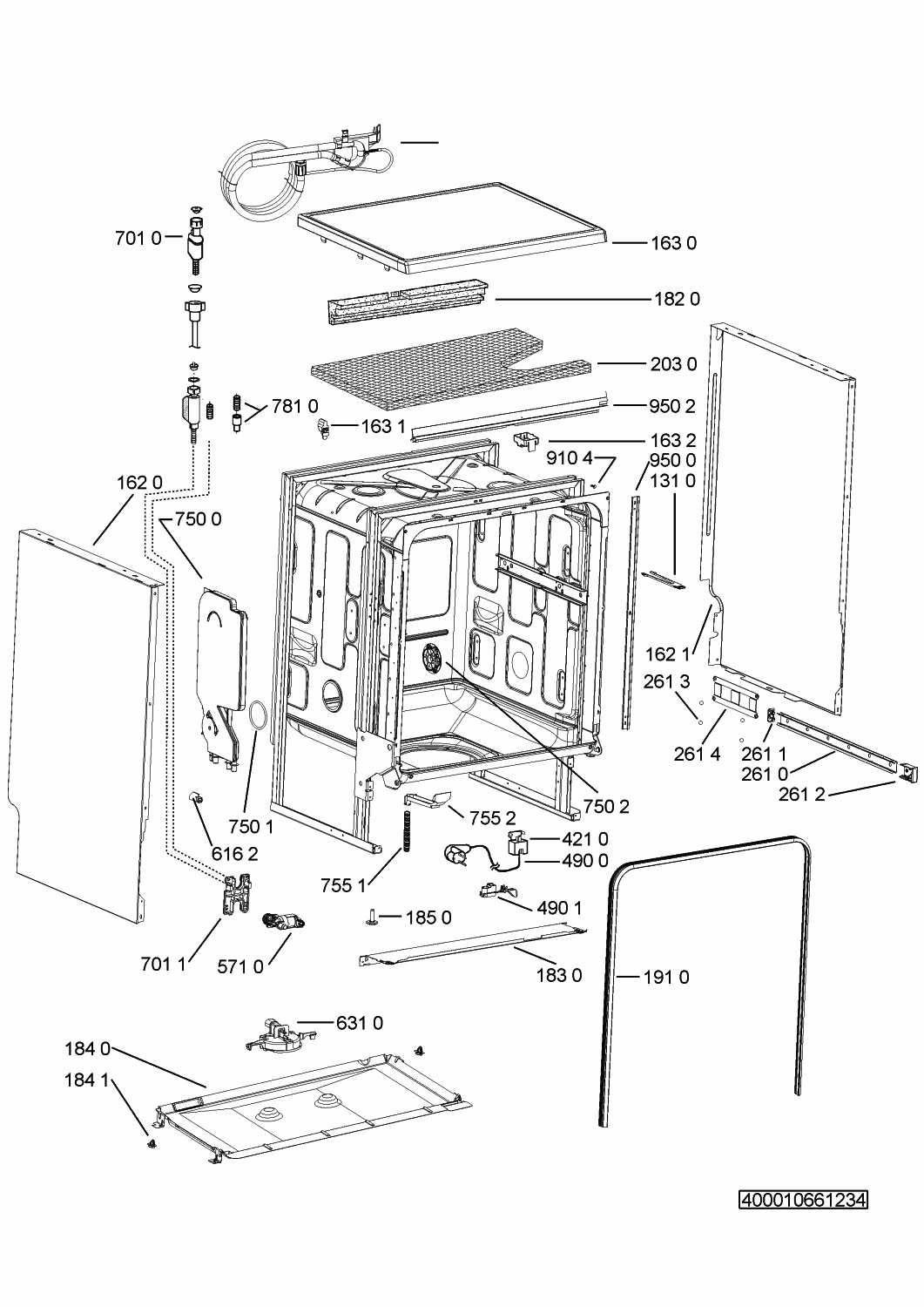 701 0
163 0
182 0
203 0
781 0
950 2
163 1
163 2
910 4
950 0
131 0
162 0
750 0
162 1
261 3
261 4
261 1
261 0
261 2
750 2
750 1
755 2
616 2
421 0
490 0
755 1
490 1
185 0
701 1
571 0
183 0
191 0
631 0
184 0
184 1
400010661234