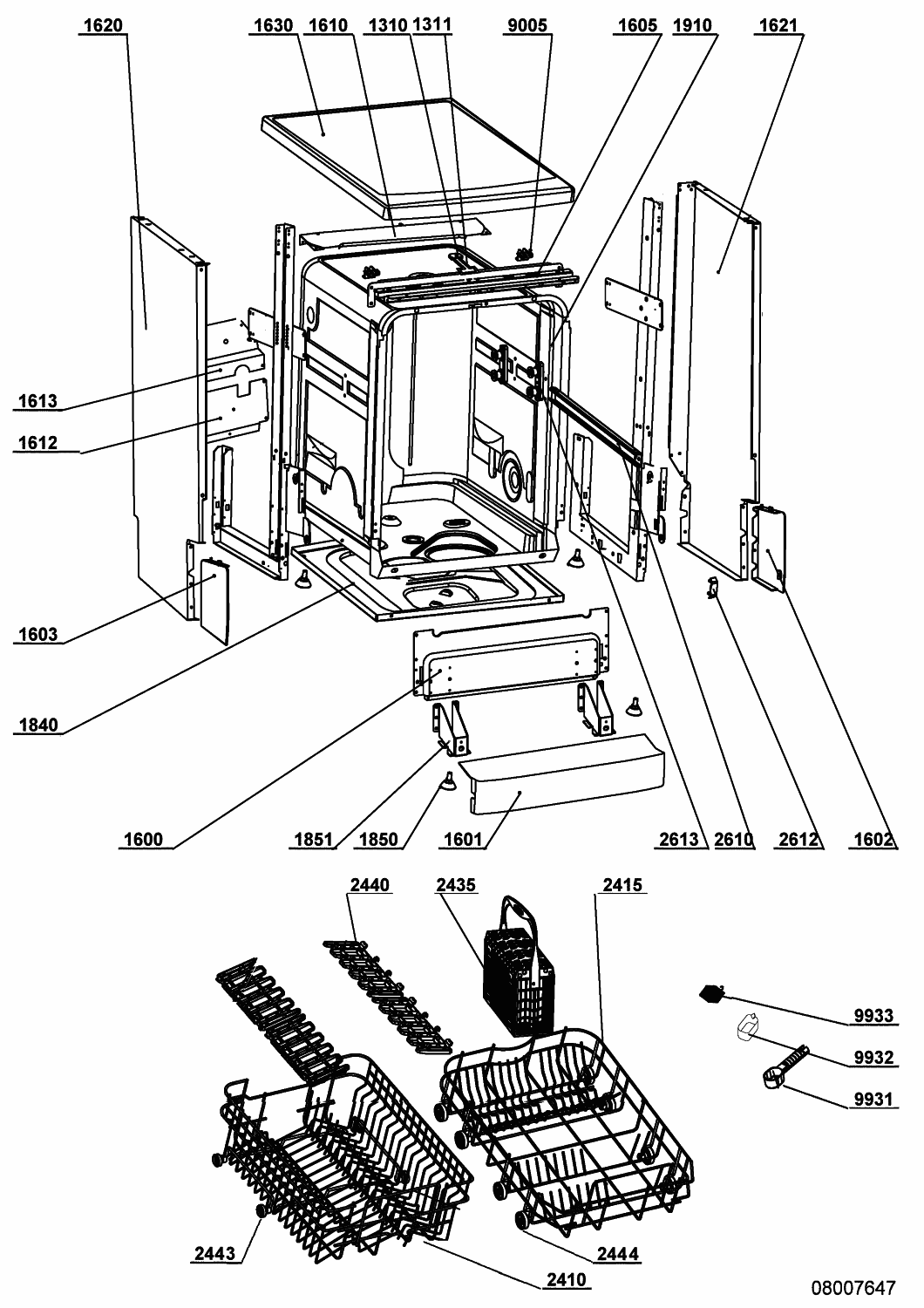 1620
1630
1610
1310
1311
9005
1605
1910
1621
1613
1612
1603
1840
1600
1851
1850
1601
2613
2610
2612
1602
2440
2435
2415
9933
9932
9931
2443
2444
2410
08007647