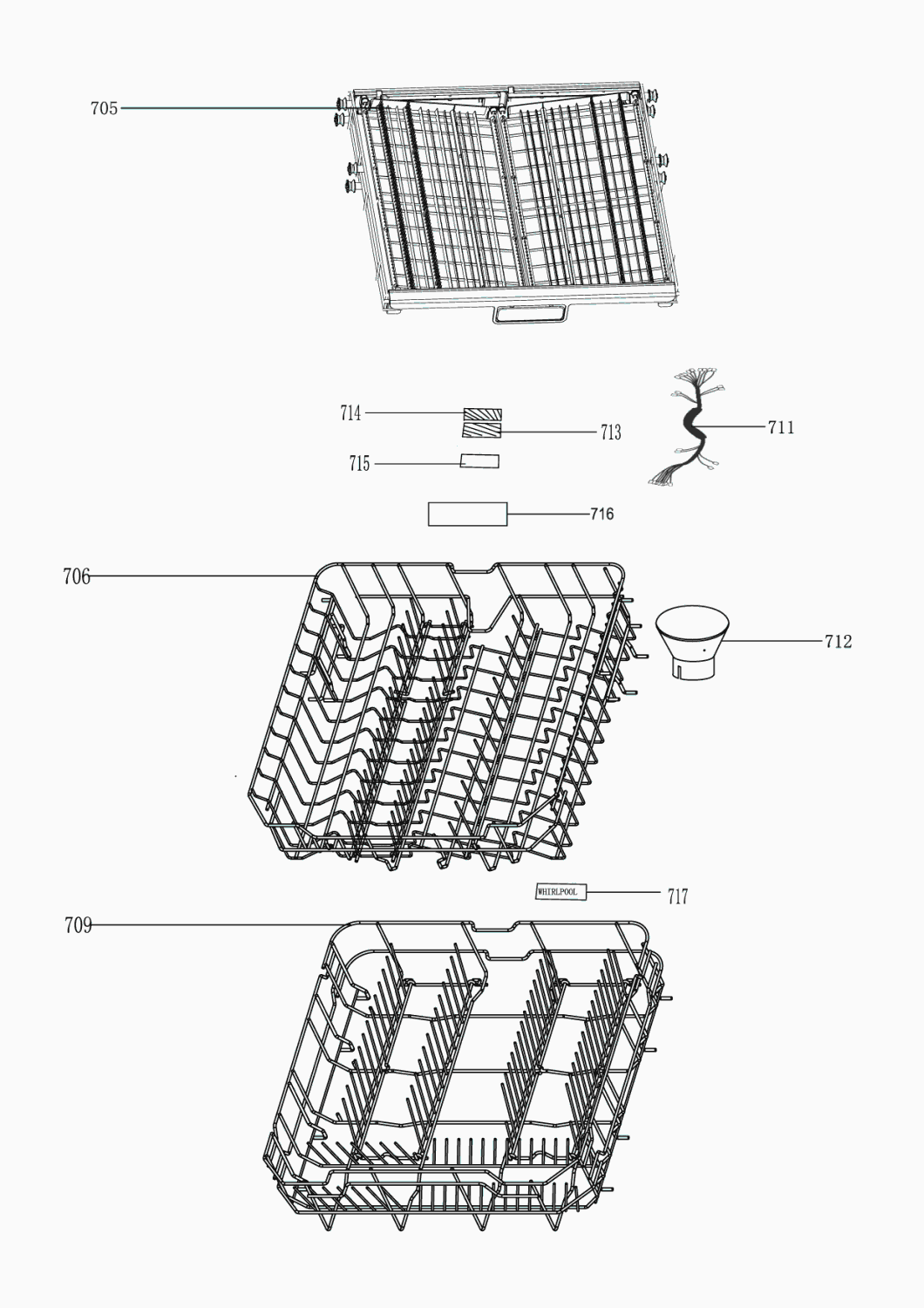 705

714
713
711
715
716

706
712

WHIRLPOOL
717

709