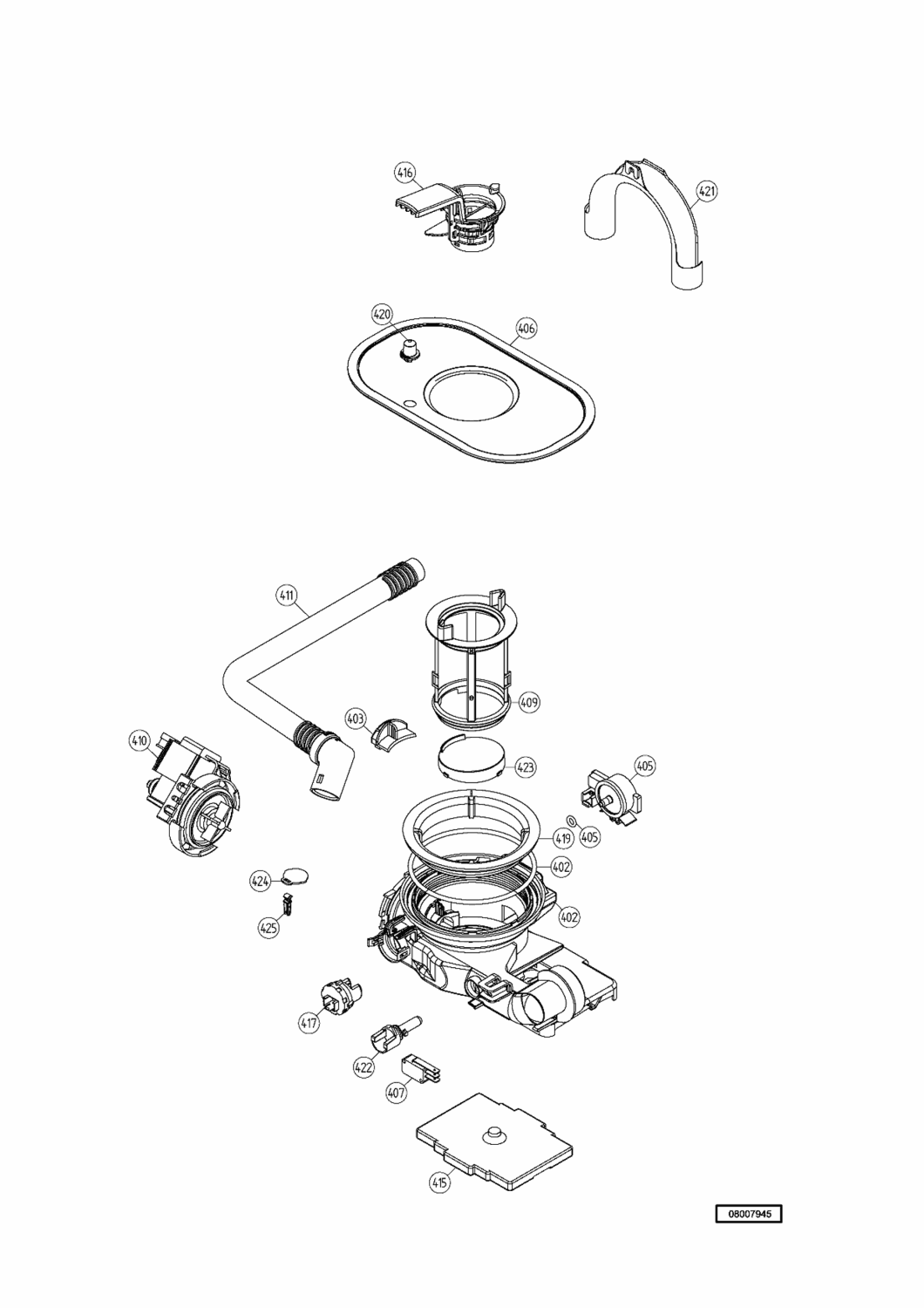 416
421
420
406
411
409
403
410
423
405
419
405
402
424
402
425
417
422
407
415
08007945