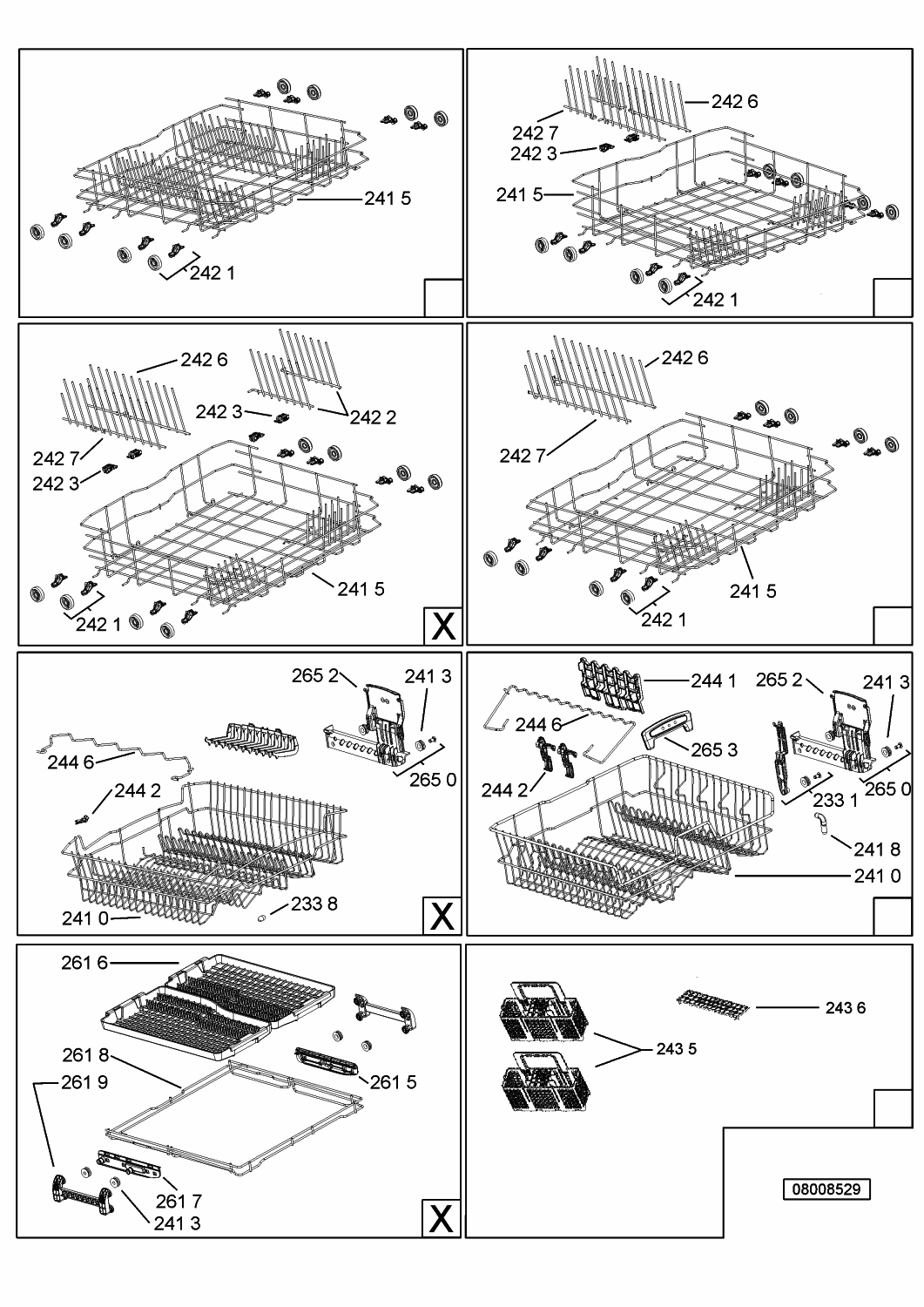 241 5
242 1

242 6
242 7
242 3
241 5
242 1

242 6
242 3
242 2
242 7
242 3
241 5
242 1
X

242 6
242 7
241 5
242 1

265 2
241 3
244 6
265 0
244 2
241 0
233 8
X

244 1
265 2
241 3
244 6
265 3
244 2
233 1
265 0
241 8
241 0

261 6
261 8
261 9
261 5
261 7
241 3
X

243 6
243 5

08008529