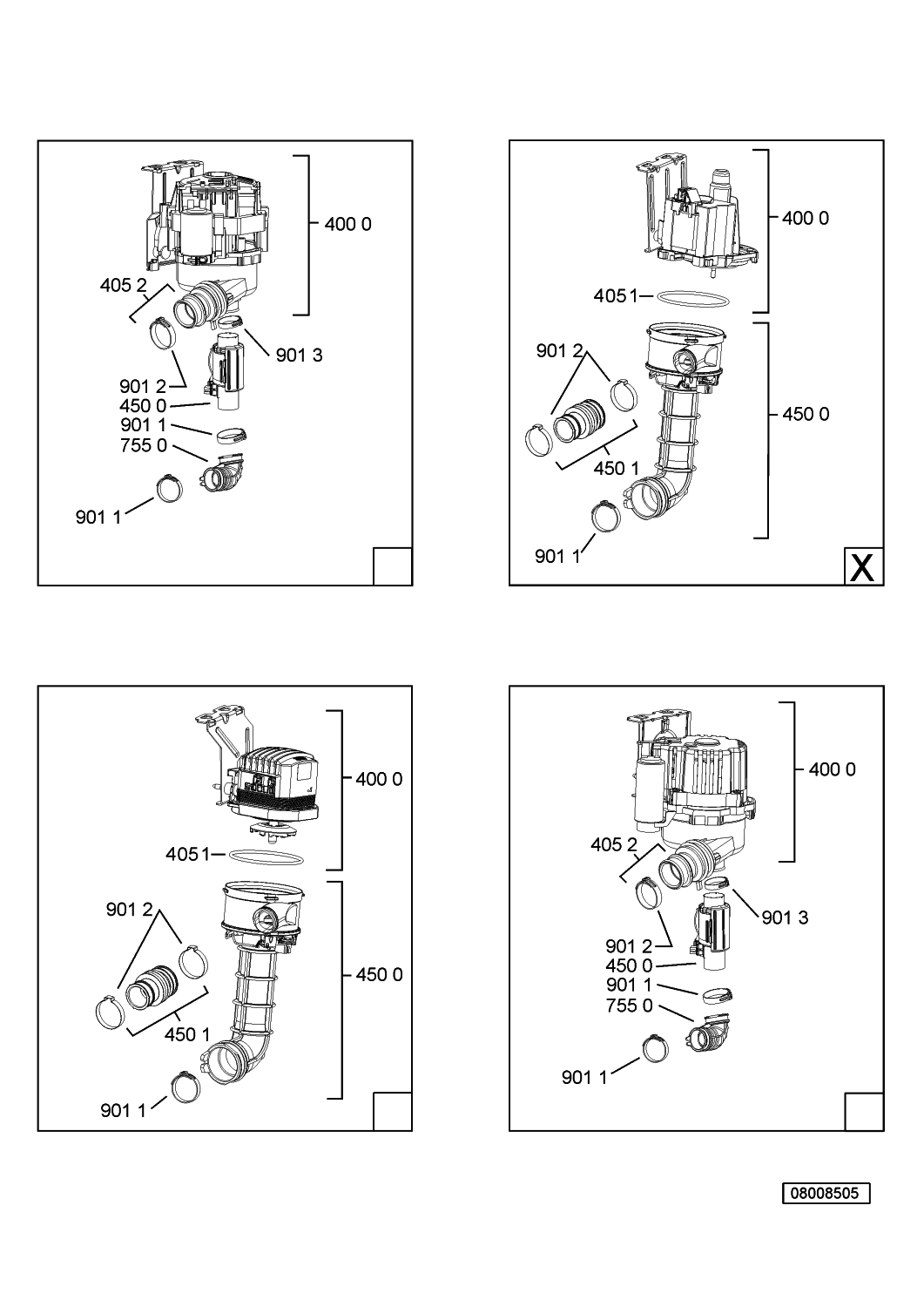 400 0
405 2
901 3
901 2
450 0
901 1
755 0
901 1

400 0
4051
901 2
450 0
450 1
901 1
X

400 0
4051
901 2
450 0
450 1
901 1

400 0
405 2
901 3
901 2
450 0
901 1
755 0
901 1

08008505