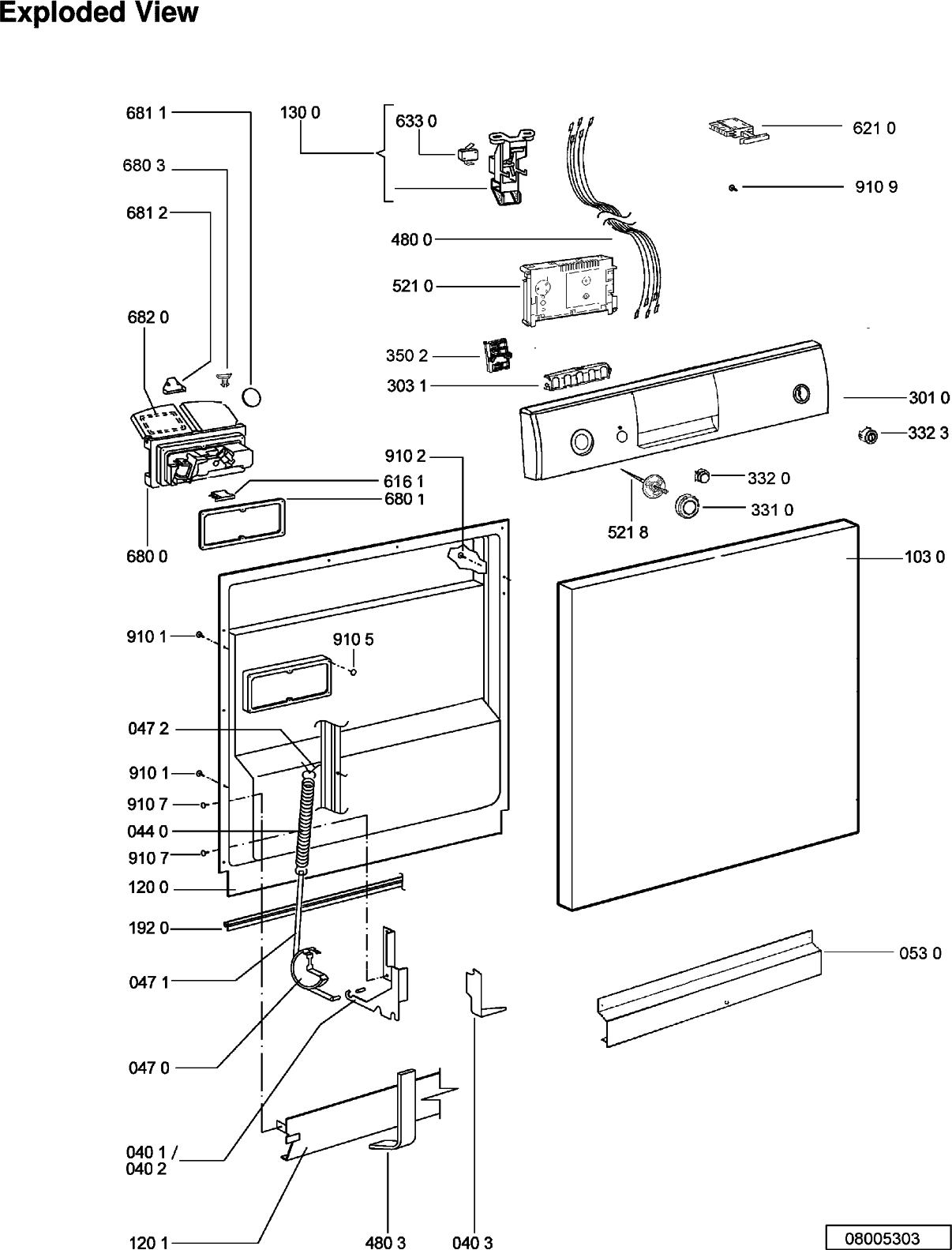 Exploded View

681 1
130 0
633 0
621 0
680 3
910 9
681 2
480 0
521 0
682 0
350 2
303 1
301 0
332 3
910 2
332 0
616 1
680 1
331 0
521 8
680 0
103 0
910 1
910 5
047 2
910 1
910 7
044 0
910 7
120 0
192 0
053 0
047 1
047 0
040 1 /
040 2
120 1
480 3
040 3
08005303