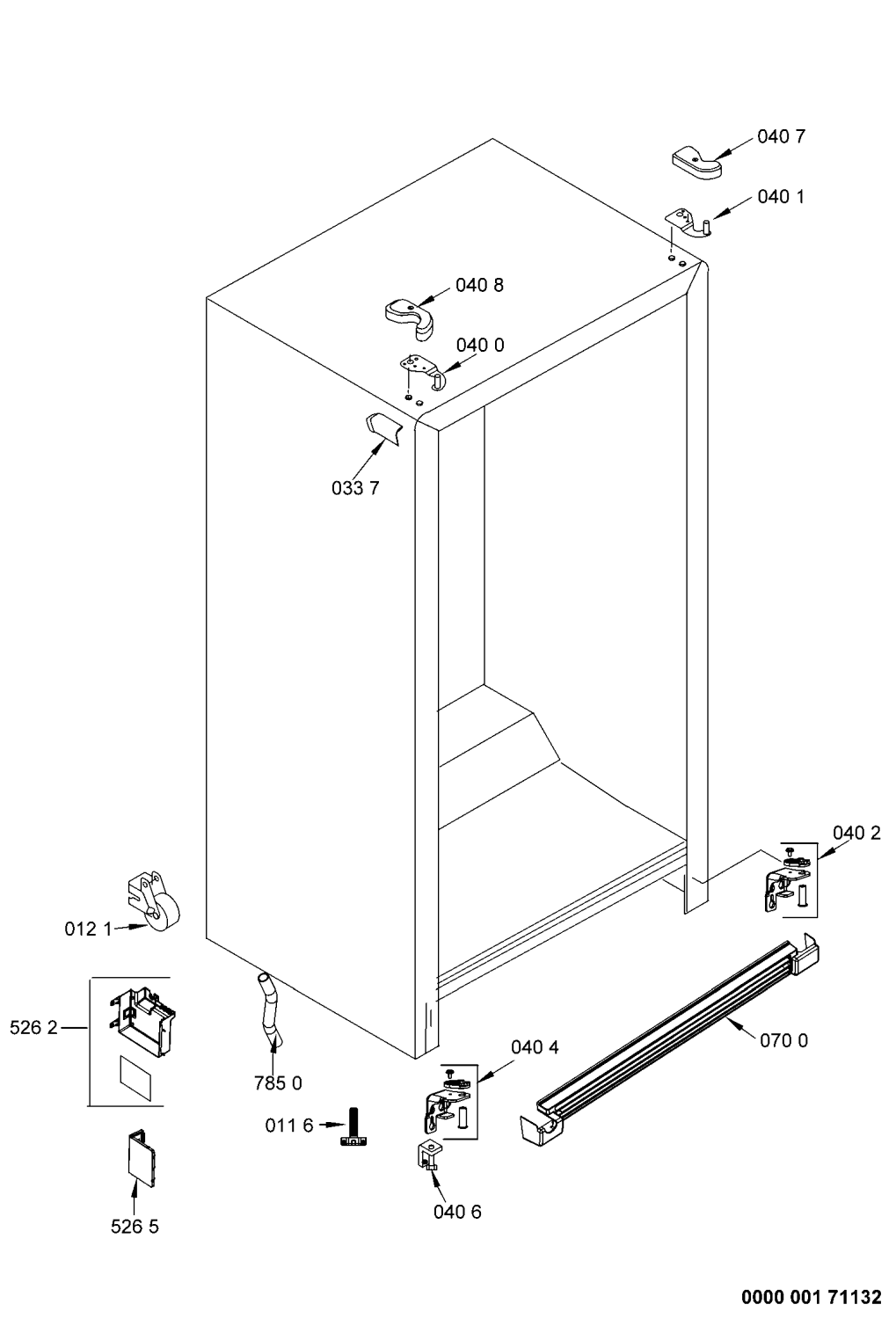 040 7

040 1

040 8

040 0

033 7

040 2

012 1

526 2

785 0

040 4

070 0

011 6

040 6

526 5

0000 001 71132