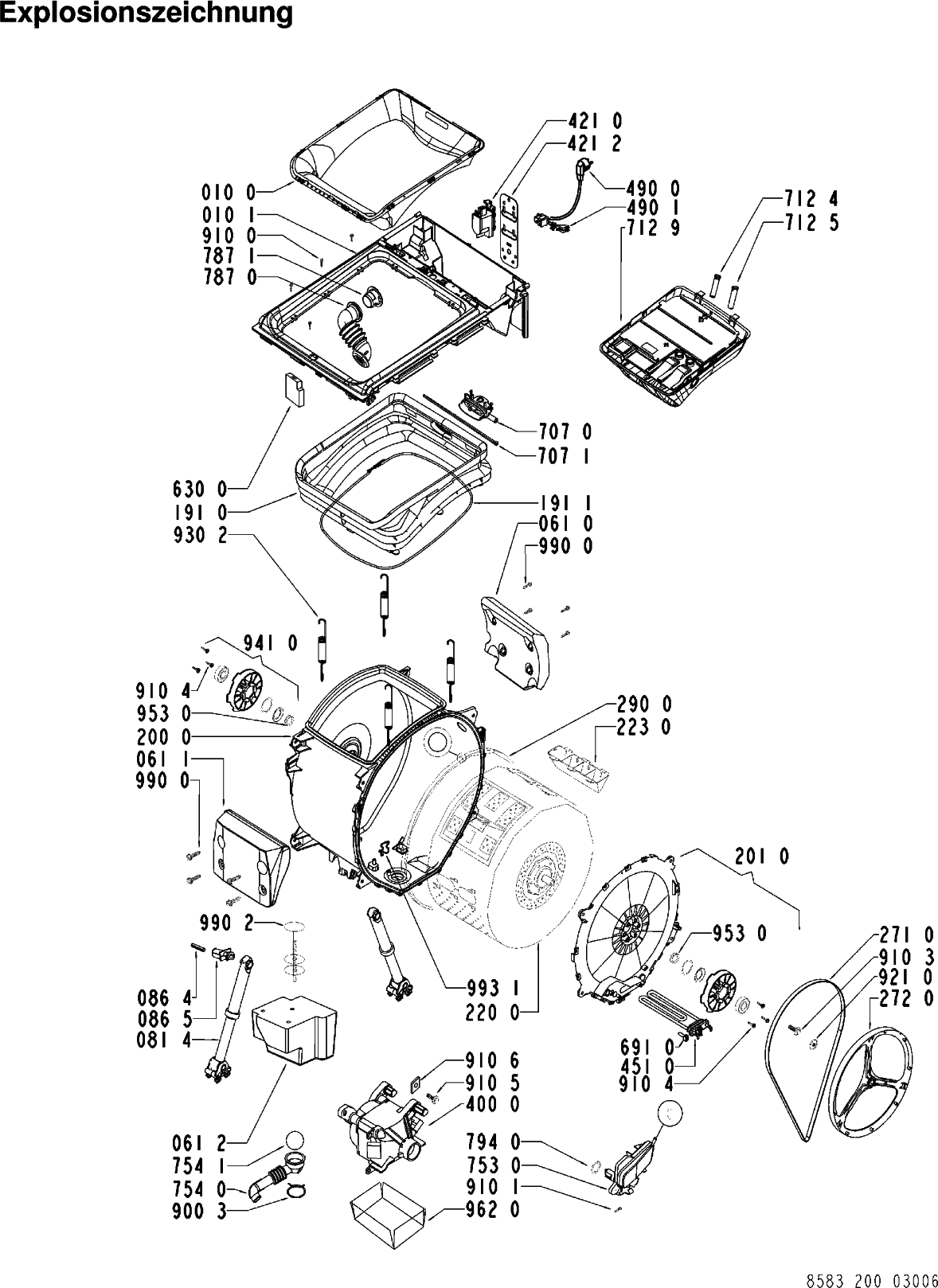 Explosionszeichnung

421 0
421 2
490 0
490 1
712 9
712 4
712 5
010 0
010 1
910 0
787 1
787 0
707 0
707 1
630 0
191 0
930 2
191 1
061 0
990 0
941 0
910 4
953 0
200 0
061 1
990 0
290 0
223 0
201 0
990 2
953 0
271 0
910 3
921 0
272 0
086 4
086 5
081 4
993 1
220 0
691 0
451 0
910 4
910 6
910 5
400 0
061 2
754 1
754 0
900 3
794 0
753 0
910 1
962 0

8583 200 03006