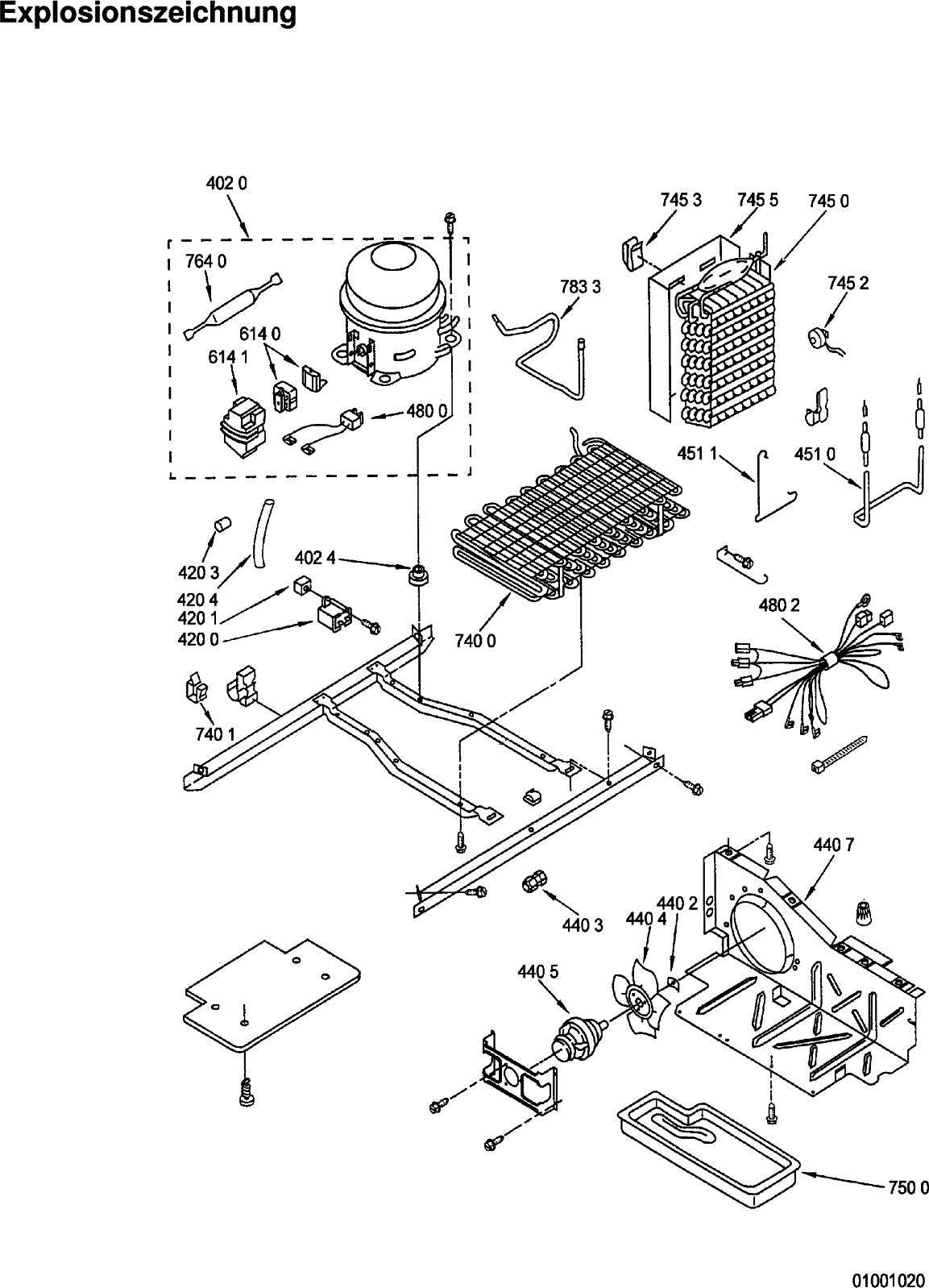 Explosionszeichnung

402 0

745 3

745 5

745 0

764 0

783 3

745 2

614 0

614 1

480 0

451 1

451 0

420 3

402 4

420 4

420 1

420 0

740 0

480 2

740 1

440 7

440 2

440 4

440 3

440 5

750 0

01001020