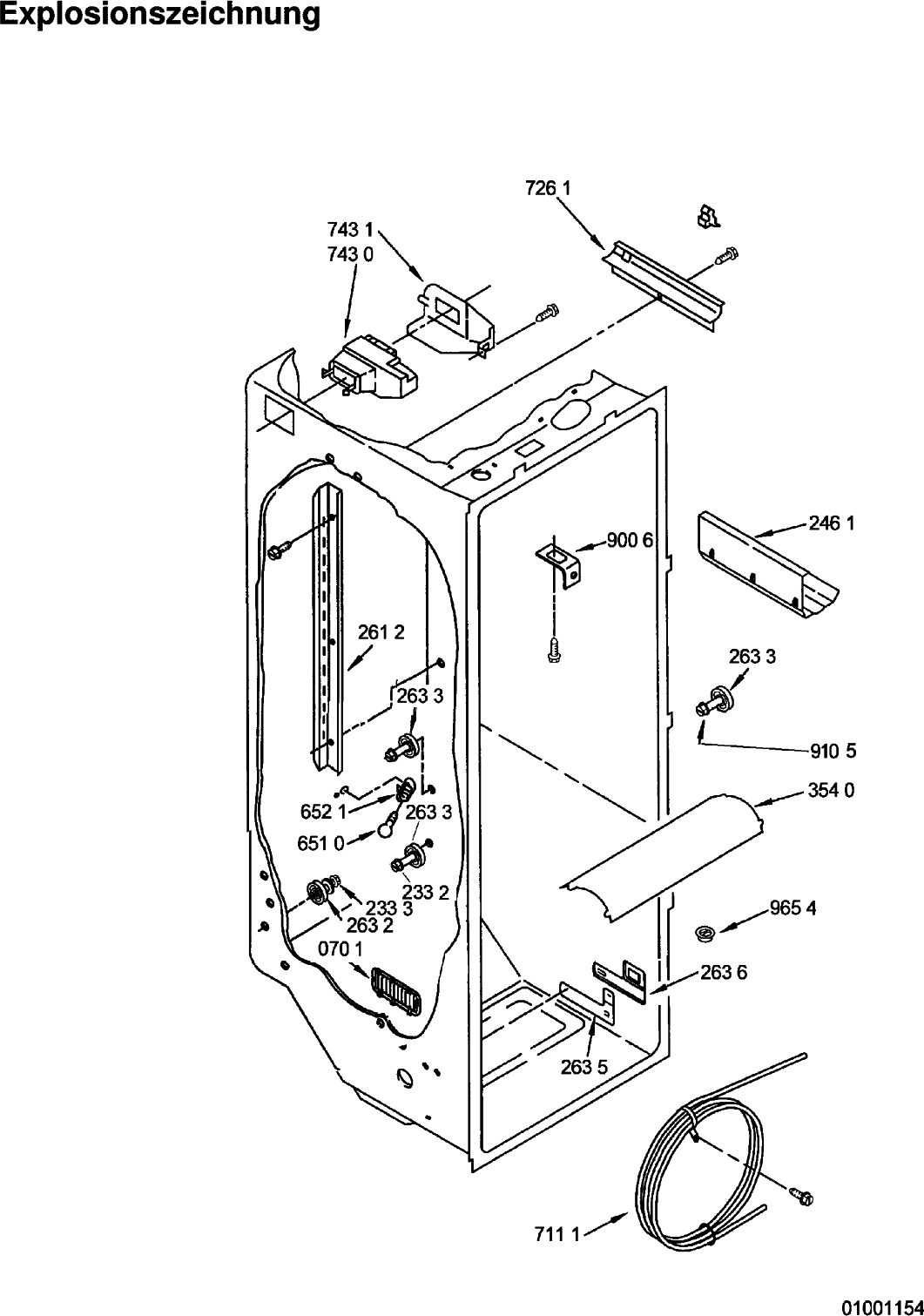 Explosionszeichnung

726 1

743 1
743 0

246 1

900 6

261 2

263 3

263 3

910 5

354 0

652 1

263 3

651 0

233 2

233 3

263 2

965 4

070 1

263 6

263 5

711 1

01001154