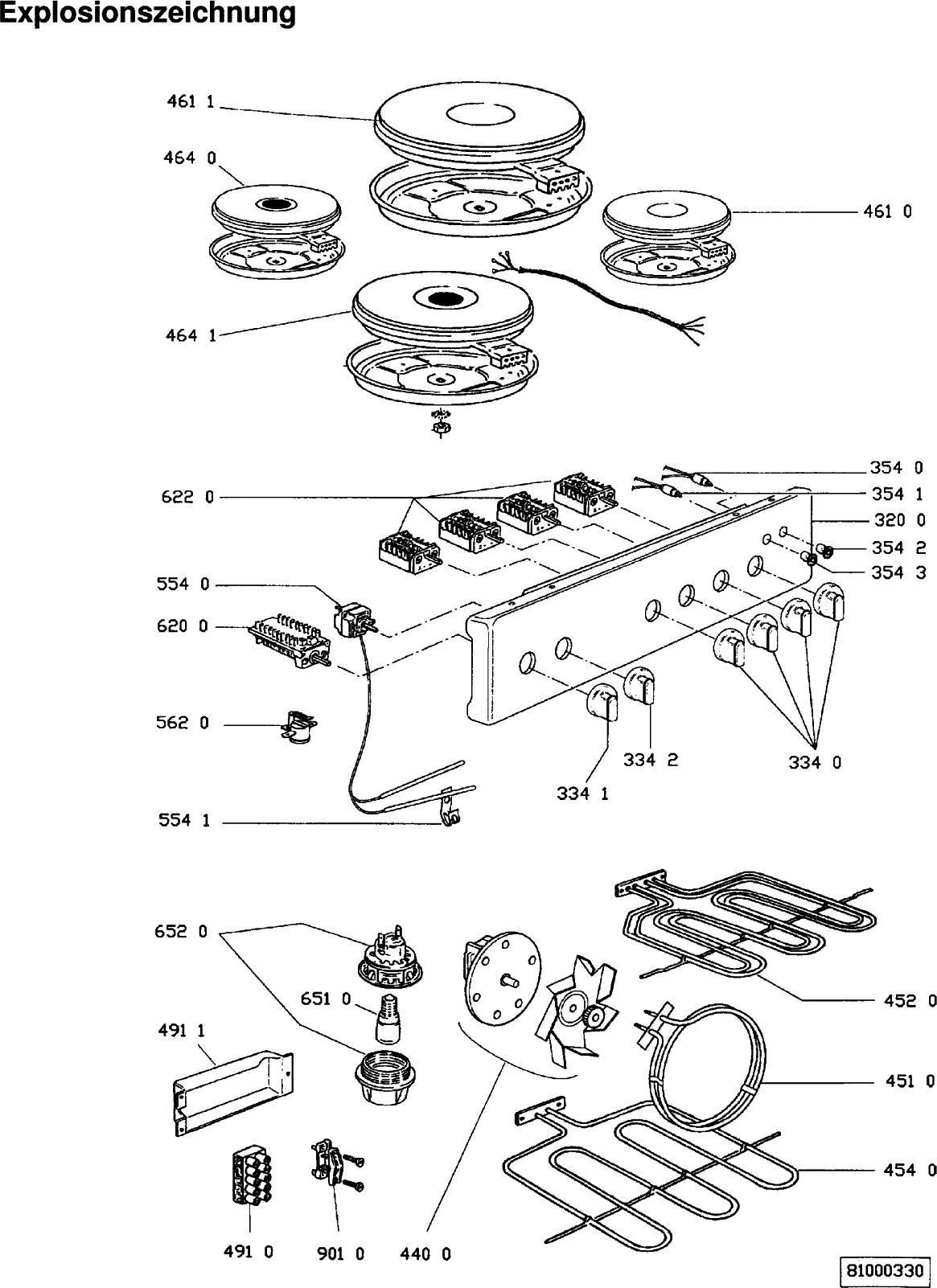 Explosionszeichnung

461 1
464 0
461 0
464 1

622 0
354 0
354 1
320 0
354 2
354 3
554 0
620 0
562 0
334 2
334 0
334 1
554 1

652 0
651 0
491 1
452 0
451 0
454 0
491 0
901 0
440 0

81000330