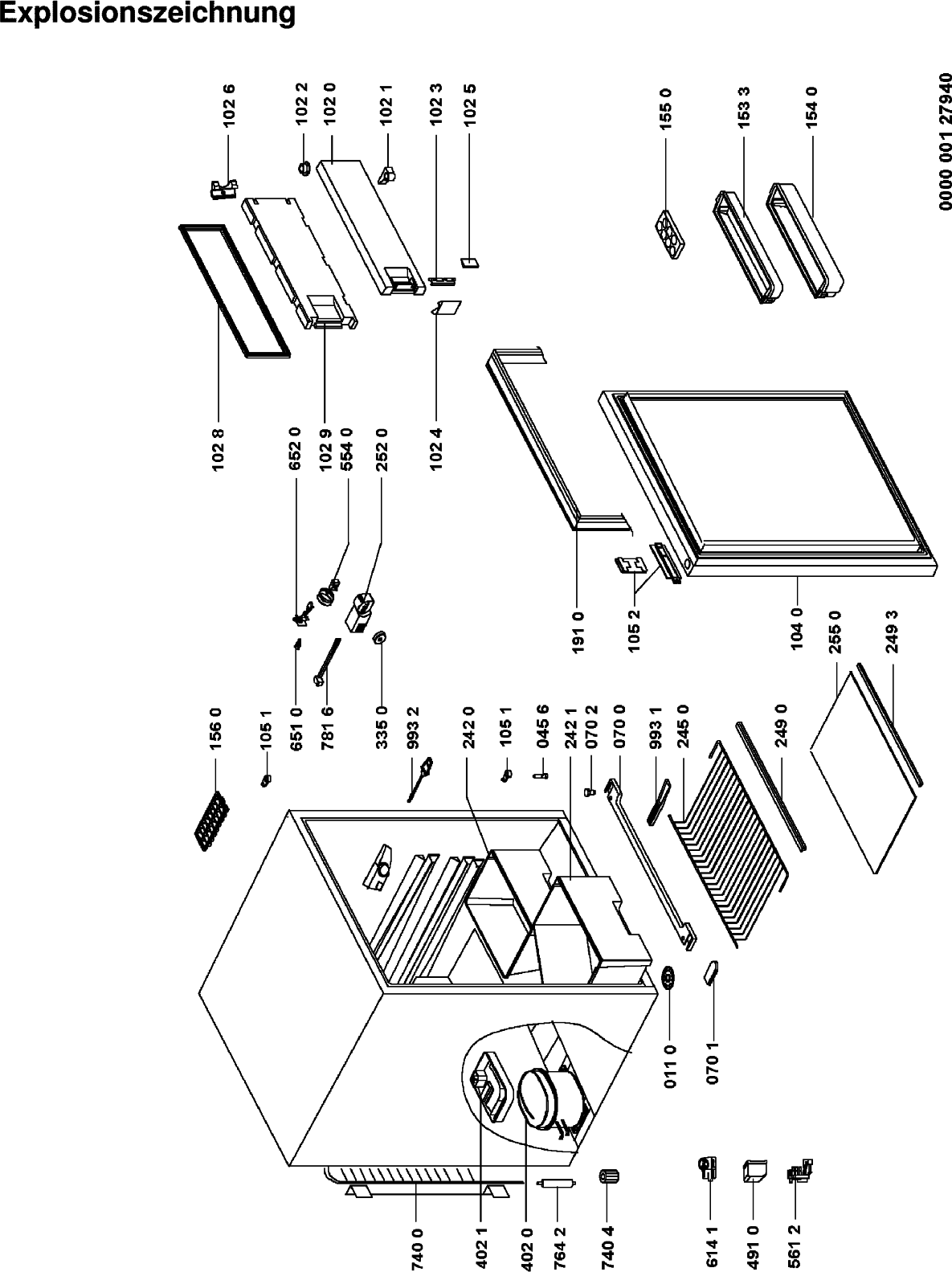 Explosionszeichnung

102 6
102 2
102 0
102 1
102 3
102 5
155 0
153 3
154 0
0000 001 27940
102 8
652 0
102 9
554 0
252 0
102 4
191 0
105 2
104 0
255 0
249 3
156 0
105 1
651 0
781 6
335 0
993 2
242 0
105 1
045 6
242 1
070 2
070 0
993 1
245 0
249 0
011 0
070 1
740 0
402 1
402 0
764 2
740 4
614 1
491 0
561 2