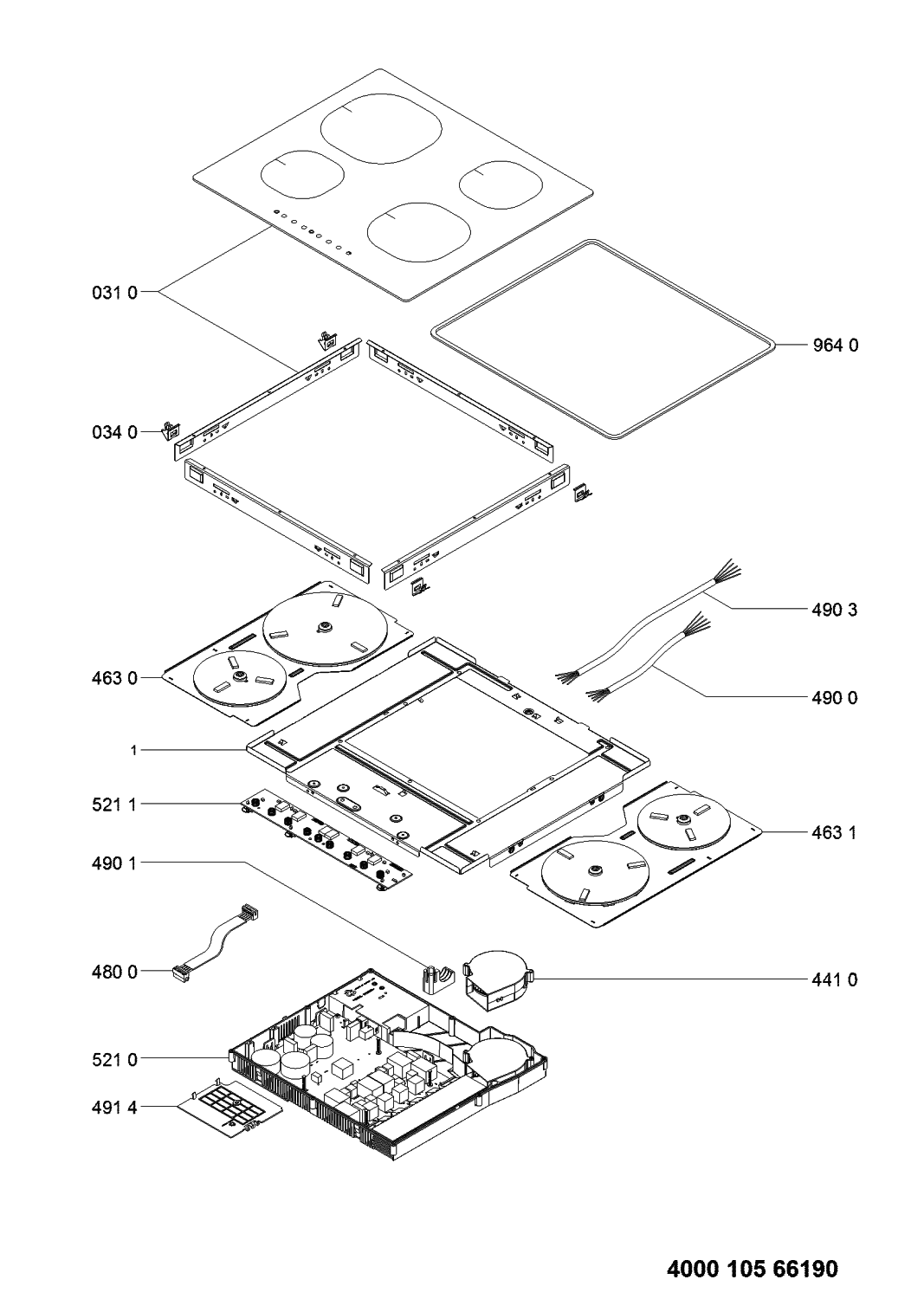 031 0

964 0

034 0

490 3

463 0

490 0

1

521 1

463 1

490 1

480 0

441 0

521 0

491 4

4000 105 66190