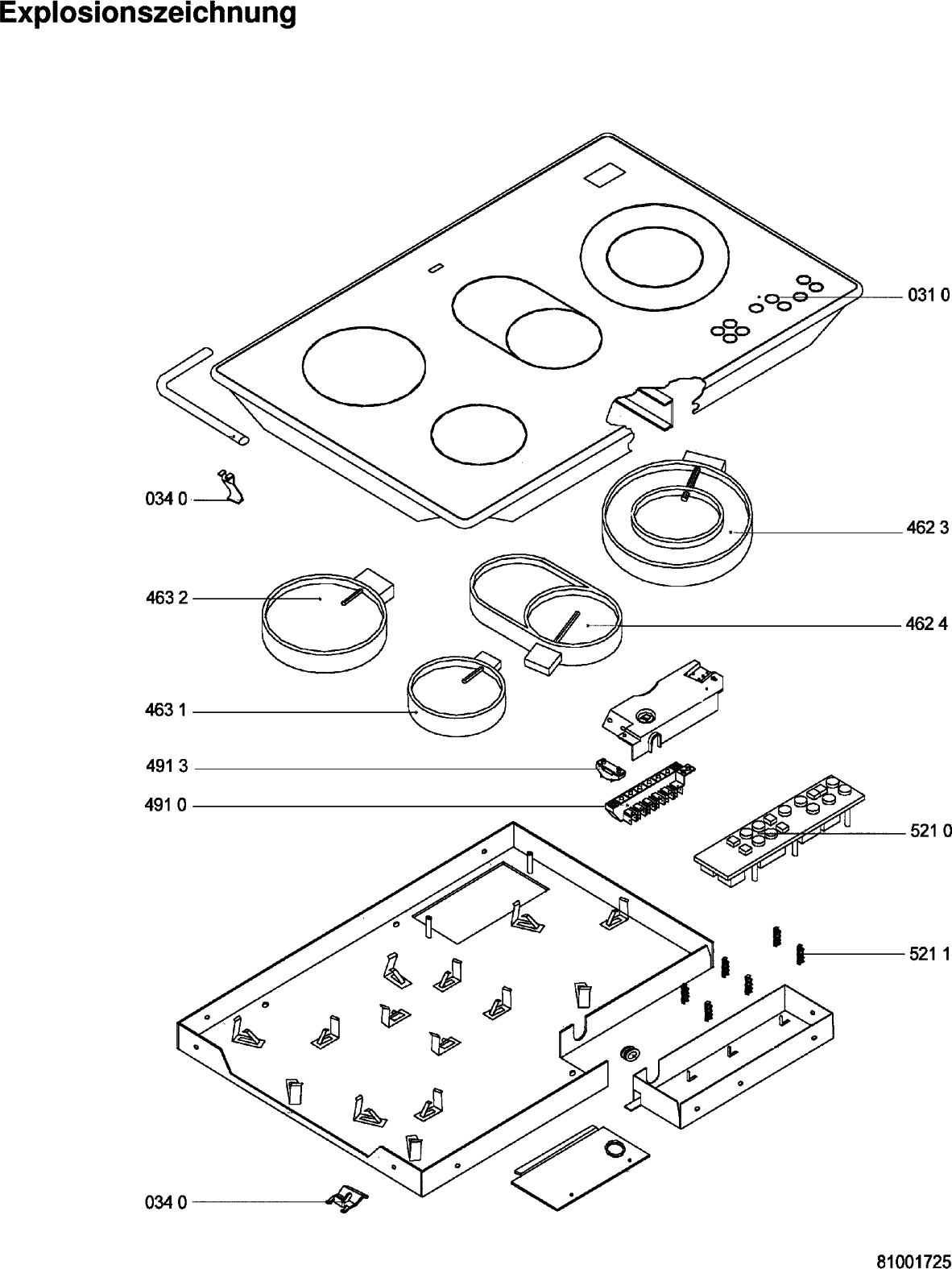 Explosionszeichnung

031 0

034 0

462 3

463 2

462 4

463 1

491 3

491 0

521 0

521 1

034 0

81001725