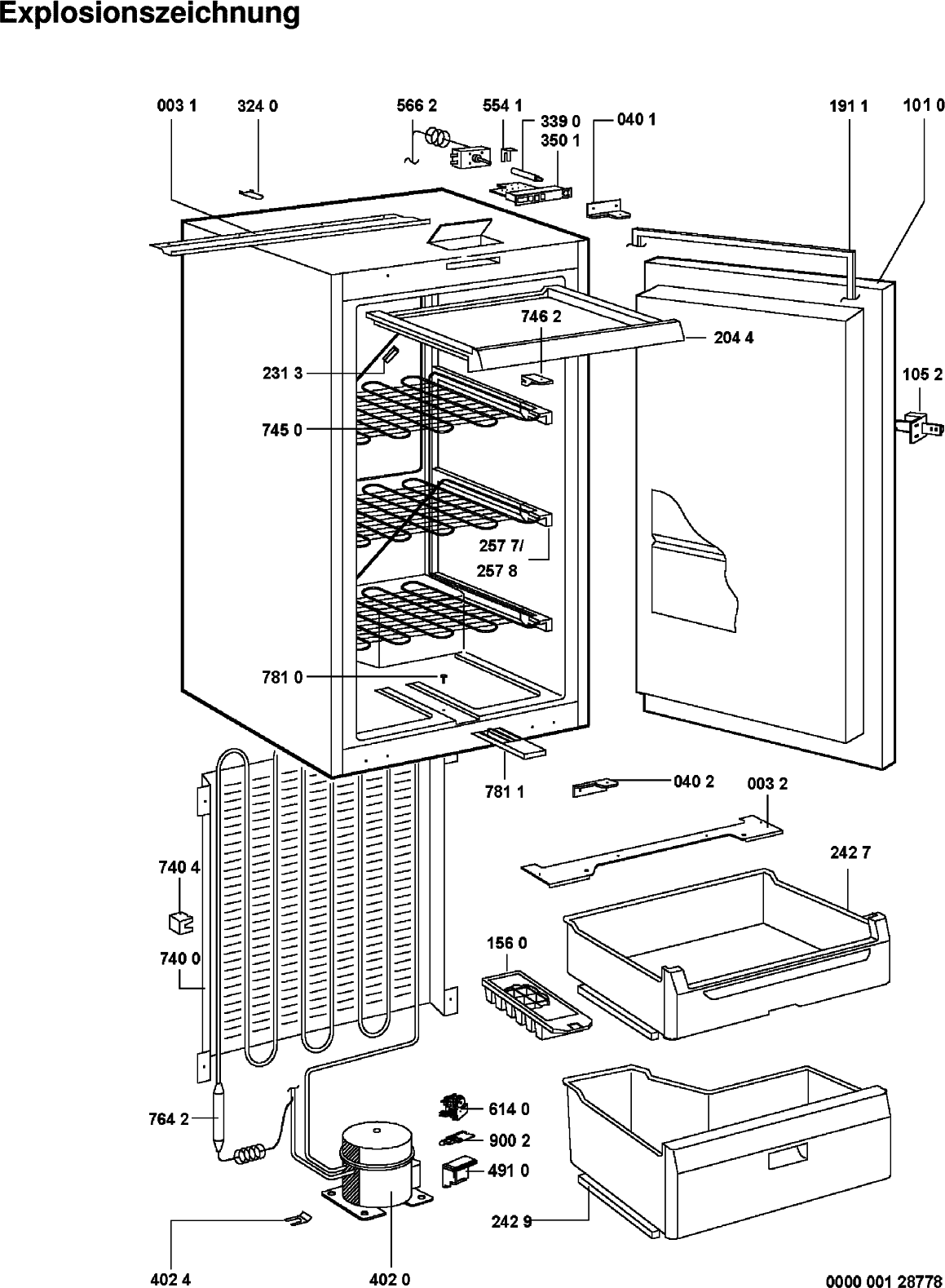 Explosionszeichnung

003 1
324 0
566 2
554 1
339 0
350 1
040 1
191 1
101 0
746 2
204 4
231 3
105 2
745 0
257 7/
257 8
781 0
781 1
040 2
003 2
740 4
242 7
740 0
156 0
764 2
614 0
900 2
491 0
242 9
402 4
402 0
0000 001 28778