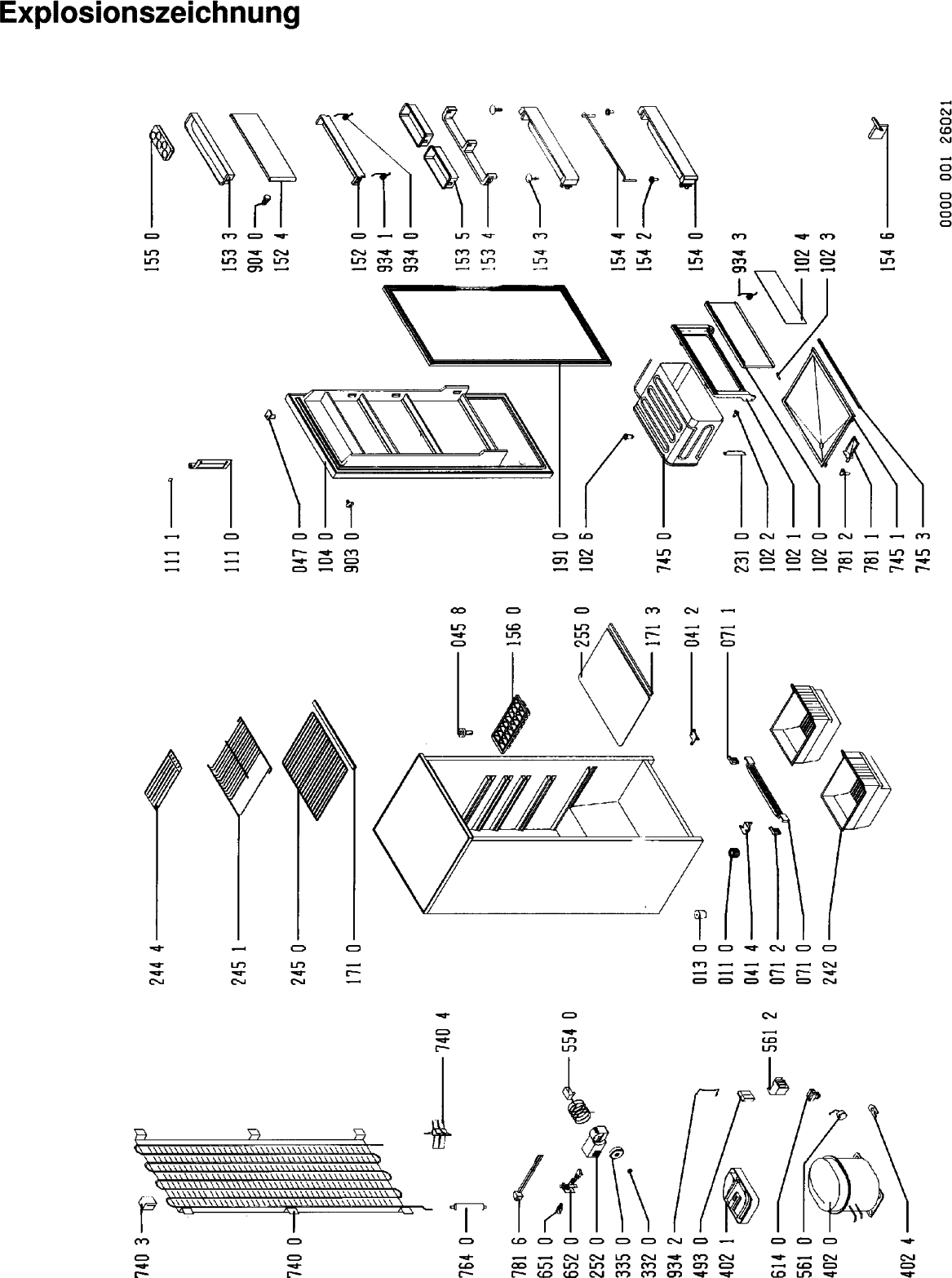 Explosionszeichnung

155 0
153 3
904 0
152 4
152 0
934 1
934 0
153 5
153 4
154 3
154 4
154 2
154 0
934 3
102 4
102 3
154 6
0000 001 26021

111 1
111 0
047 0
104 0
903 0
191 0
102 6
745 0
231 0
102 2
102 1
102 0
781 2
781 1
745 1
745 3

045 8
156 0
255 0
171 3
041 2
071 1
244 4
245 1
245 0
171 0
013 0
011 0
041 4
071 2
071 0
242 0

740 4
554 0
561 2
740 3
740 0
764 0
781 6
651 0
652 0
252 0
335 0
332 0
934 2
493 0
402 1
614 0
561 0
402 0
402 4