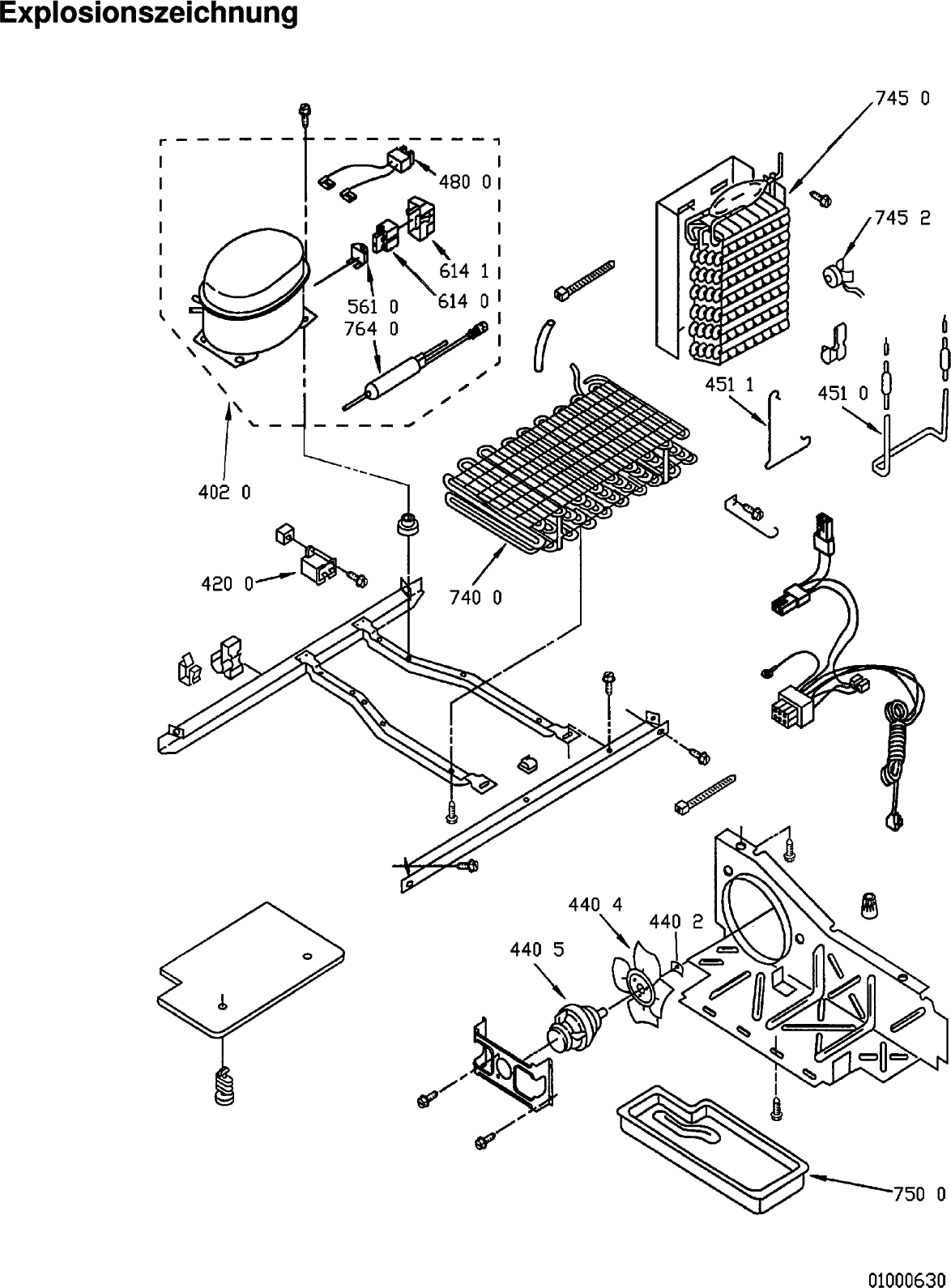 Explosionszeichnung

745 0

480 0

745 2

614 1

561 0

614 0

764 0

451 1

451 0

402 0

420 0

740 0

440 4

440 2

440 5

750 0

01000630